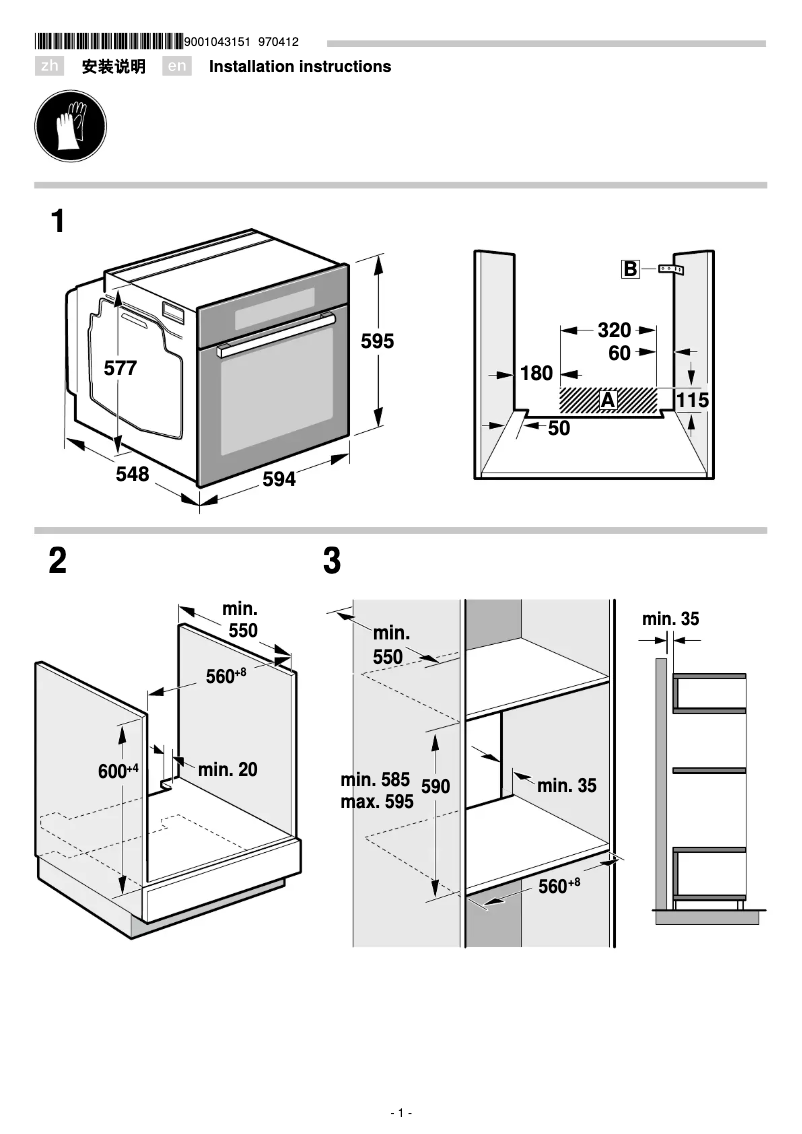 9001043151 970412

zh 安装说明 en Installation instructions

1

577

595

548

594

B

320

60

180

A

115

50

2

min. 550

$560^{+8}$

$600^{+4}$

min. 20

3

min. 550

min. 585
max. 595

590

min. 35

$560^{+8}$

min. 35

- 1 -