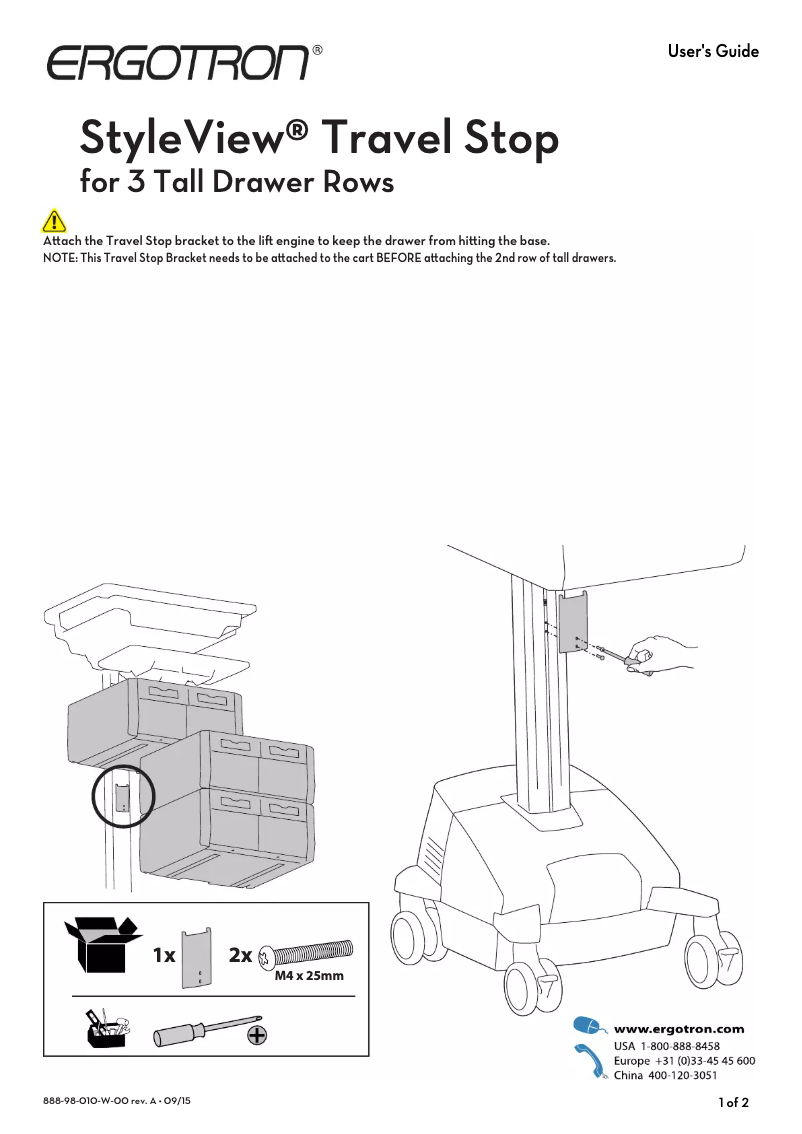 ERGOTRON®

User's Guide

StyleView® Travel Stop
for 3 Tall Drawer Rows

Attach the Travel Stop bracket to the lift engine to keep the drawer from hitting the base.
NOTE: This Travel Stop Bracket needs to be attached to the cart BEFORE attaching the 2nd row of tall drawers.

1x

2x

M4 x 25mm

www.ergotron.com
USA 1-800-888-8458
Europe +31 (0)33-45 45 600
China 400-120-3051

888-98-010-W-00 rev. A • 09/15

1 of 2