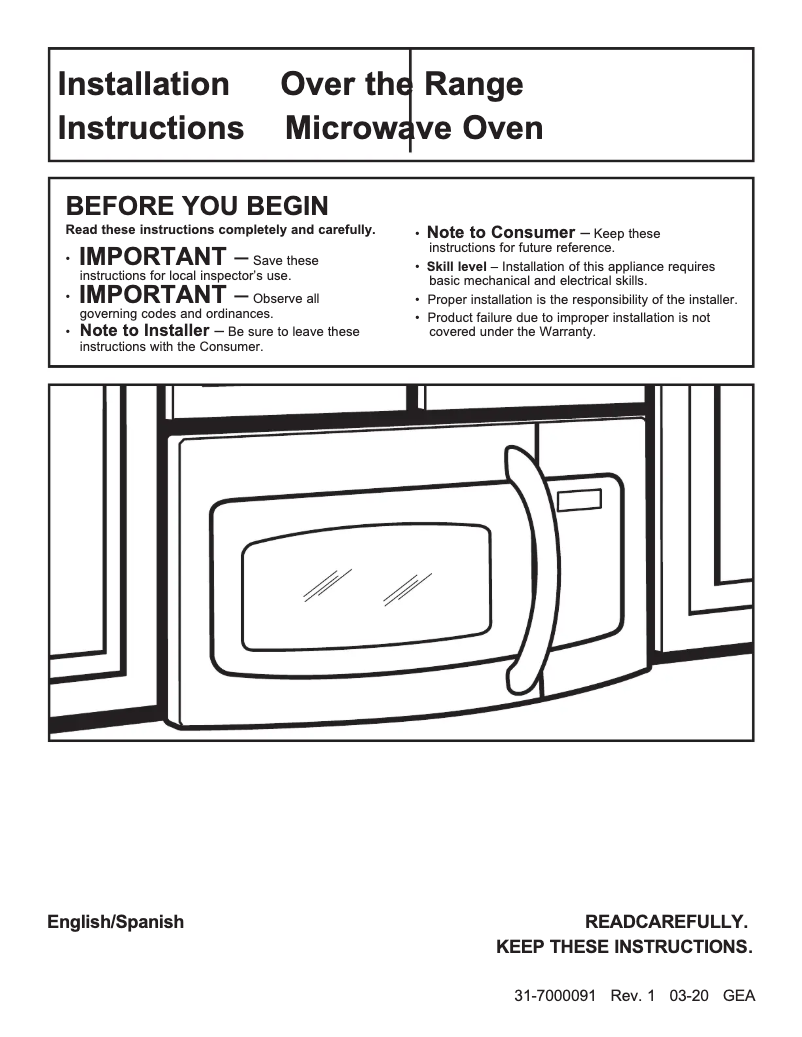 Installation Instructions

Over the Range Microwave Oven

BEFORE YOU BEGIN

Read these instructions completely and carefully.

• IMPORTANT – Save these instructions for local inspector's use.

• IMPORTANT – Observe all governing codes and ordinances.

• Note to Installer – Be sure to leave these instructions with the Consumer.

• Note to Consumer – Keep these instructions for future reference.

• Skill level – Installation of this appliance requires basic mechanical and electrical skills.

• Proper installation is the responsibility of the installer.

• Product failure due to improper installation is not covered under the Warranty.

English/Spanish

READCAREFULLY.
KEEP THESE INSTRUCTIONS.

31-7000091 Rev. 1 03-20 GEA