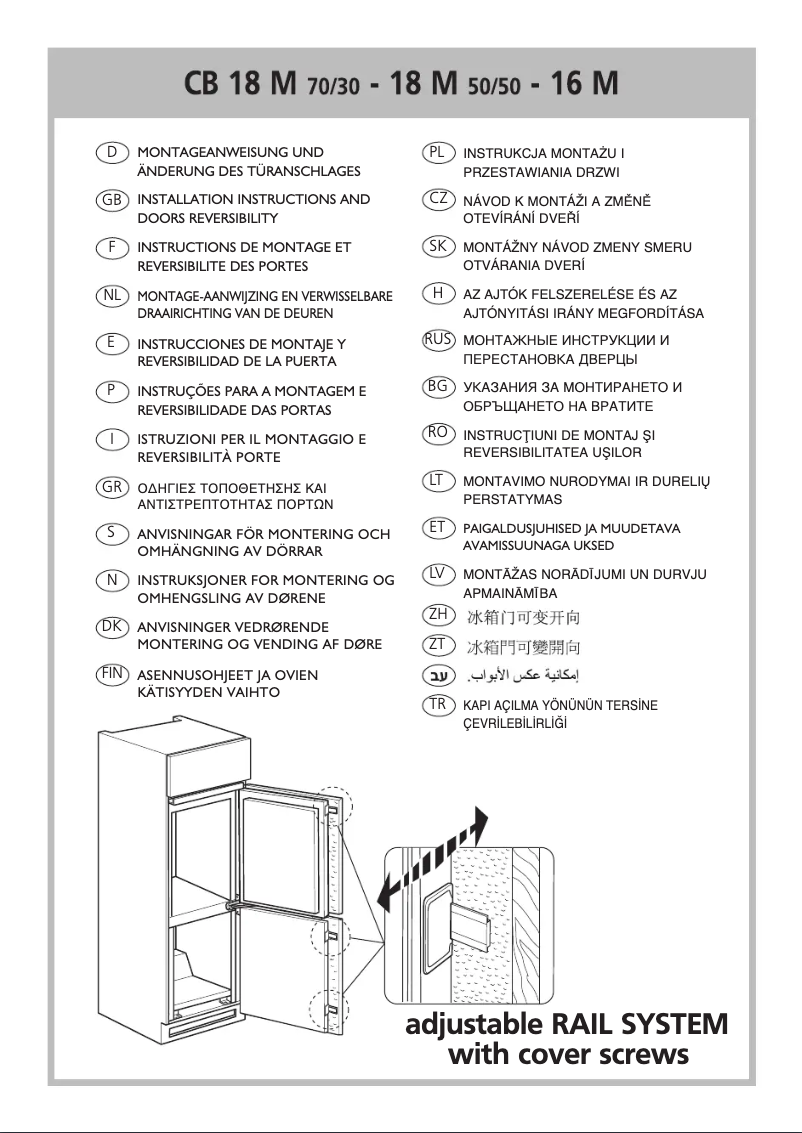 CB 18 M 70/30 - 18 M 50/50 - 16 M

D MONTAGEANWEISUNG UND ÄNDERUNG DES TÜRANSCHLAGES

GB INSTALLATION INSTRUCTIONS AND DOORS REVERSIBILITY

F INSTRUCTIONS DE MONTAGE ET REVERSIBILITE DES PORTES

NL MONTAGE-AANWIJZING EN VERWISSELBARE DRAAIRICHTING VAN DE DEUREN

E INSTRUCCIONES DE MONTAJE Y REVERSIBILIDAD DE LA PUERTA

P INSTRUÇÕES PARA A MONTAGEM E REVERSIBILIDADE DAS PORTAS

I ISTRUZIONI PER IL MONTAGGIO E REVERSIBILITÀ PORTE

GR ΟΔΗΓΙΕΣ ΤΟΠΟΘΕΤΗΣΗΣ ΚΑΙ ΑΝΤΙΣΤΡΕΠΤΟΤΗΤΑΣ ΠΟΡΤΩΝ

S ANVISNINGAR FÖR MONTERING OCH OMHÄNGNING AV DÖRRAR

N INSTRUKSJONER FOR MONTERING OG OMHENGSLING AV DØRENE

DK ANVISNINGER VEDRØRENDE MONTERING OG VENDING AF DØRE

FIN ASENNUSOHJEET JA OVIEN KÄTISYYDEN VAIHTO

PL INSTRUKCJA MONTAŻU I PRZESTAWIANIA DRZWI

CZ NÁVOD K MONTÁŽI A ZMĚNĚ OTEVÍRÁNÍ DVEŘÍ

SK MONTÁŽNY NÁVOD ZMENY SMERU OTVÁRANIA DVERÍ

H AZ AJTÓK FELSZERELÉSE ÉS AZ AJTÓNYITÁSI IRÁNY MEGFORDÍTÁSA

RUS МОНТАЖНЫЕ ИНСТРУКЦИИ И ПЕРЕСТАНОВКА ДВЕРЦЫ

BG УКАЗАНИЯ ЗА МОНТИРАНЕТО И ОБРЪЩАНЕТО НА ВРАТИТЕ

RO INSTRUCŢIUNI DE MONTAJ ŞI REVERSIBILITATEA UŞILOR

LT MONTAVIMO NURODYMAI IR DURELIŲ PERSTATYMAS

ET PAIGALDUSJUHISED JA MUUDETAVA AVAMISSUUNAGA UKSED

LV MONTĀŽAS NORĀDĪJUMI UN DURVJU APMAINĀMĪBA

ZH 冰箱门可变开向

ZT 冰箱門可變開向

عب إمكانية عكس الأبواب.

TR KAPI AÇILMA YÖNÜNÜN TERSİNE ÇEVRİLEBİLİRLİĞİ

adjustable RAIL SYSTEM with cover screws