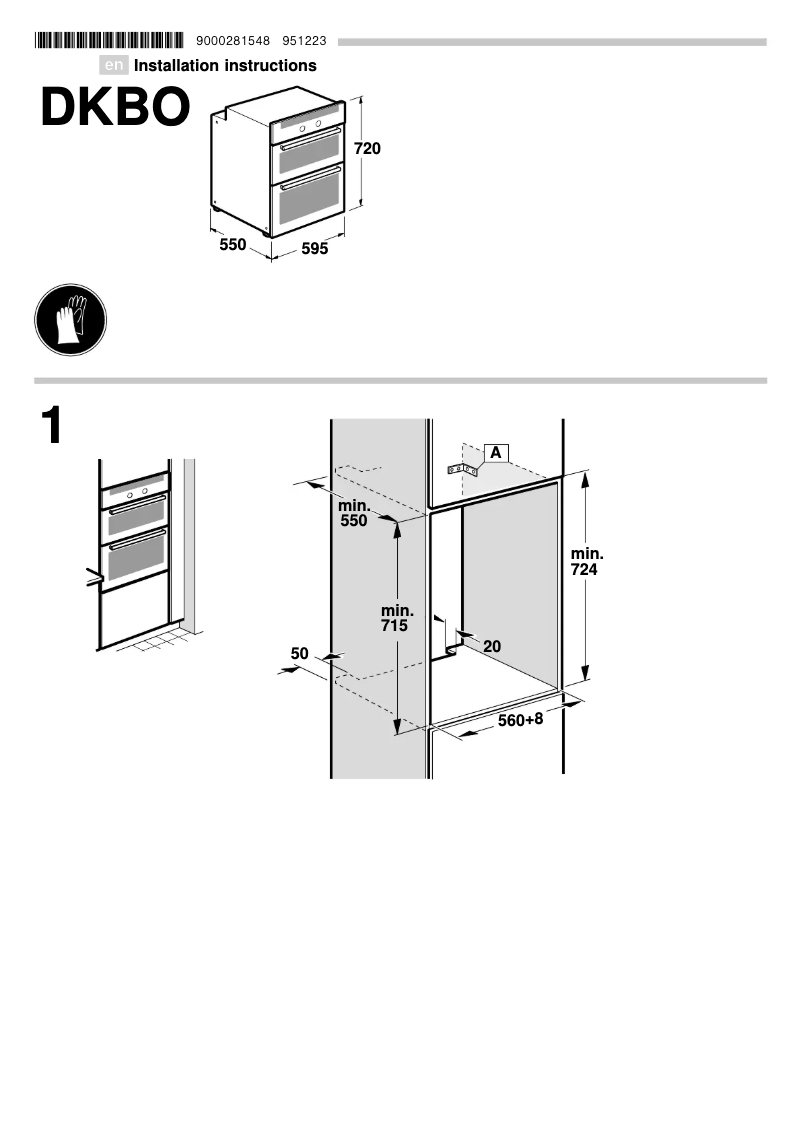 9000281548 951223

en Installation instructions

DKBO

720

550

595

1

A

min. 550

min. 724

min. 715

20

50

560+8