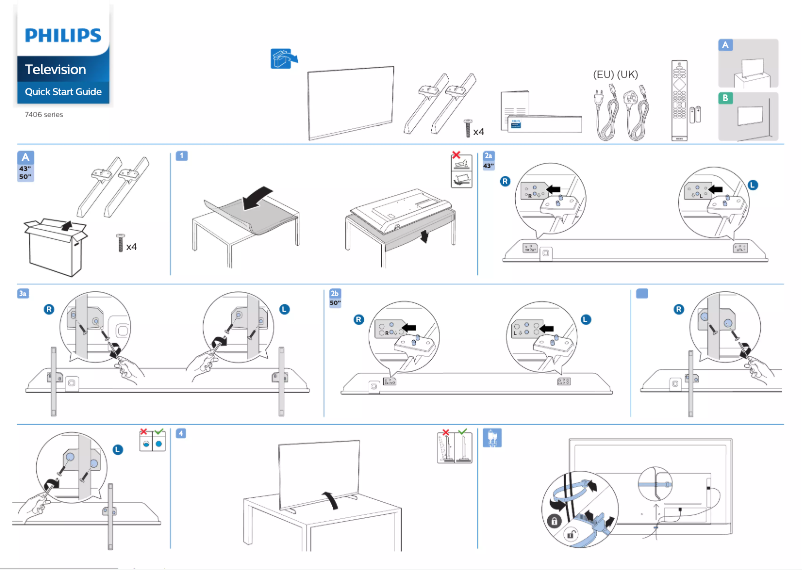 PHILIPS

Television

Quick Start Guide

7406 series

x4

(EU) (UK)

A

B

A
43"
50"

x4

1

2a
43"

R

L

3a

R

L

2b
50"

R

L

R

L

4