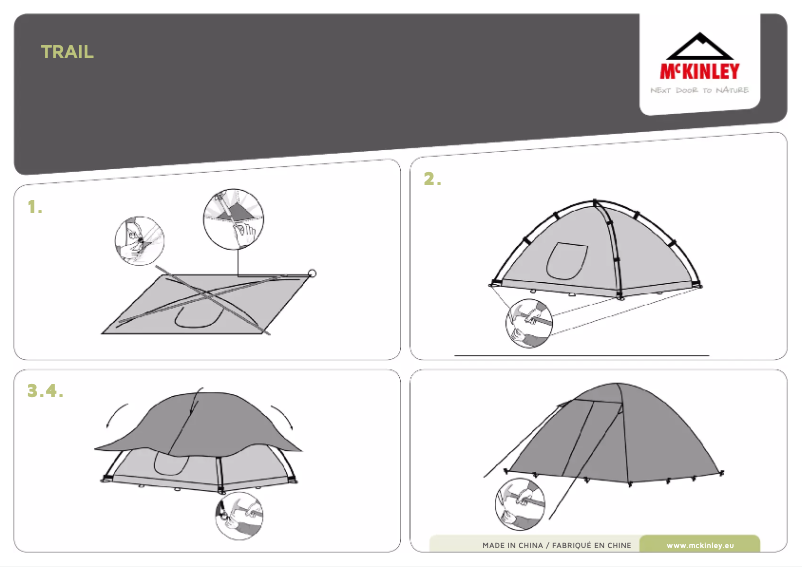 TRAIL

McKINLEY
NEXT DOOR TO NATURE

1.

2.

3.4.

MADE IN CHINA / FABRIQUÉ EN CHINE
www.mckinley.eu