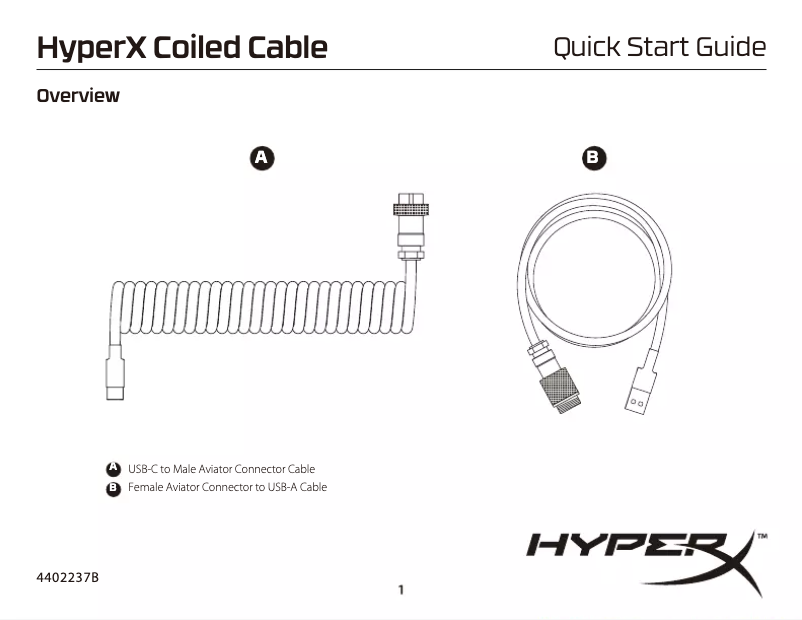 HyperX Coiled Cable

Quick Start Guide

Overview

A

B

A USB-C to Male Aviator Connector Cable
B Female Aviator Connector to USB-A Cable

HYPERX™

4402237B

1