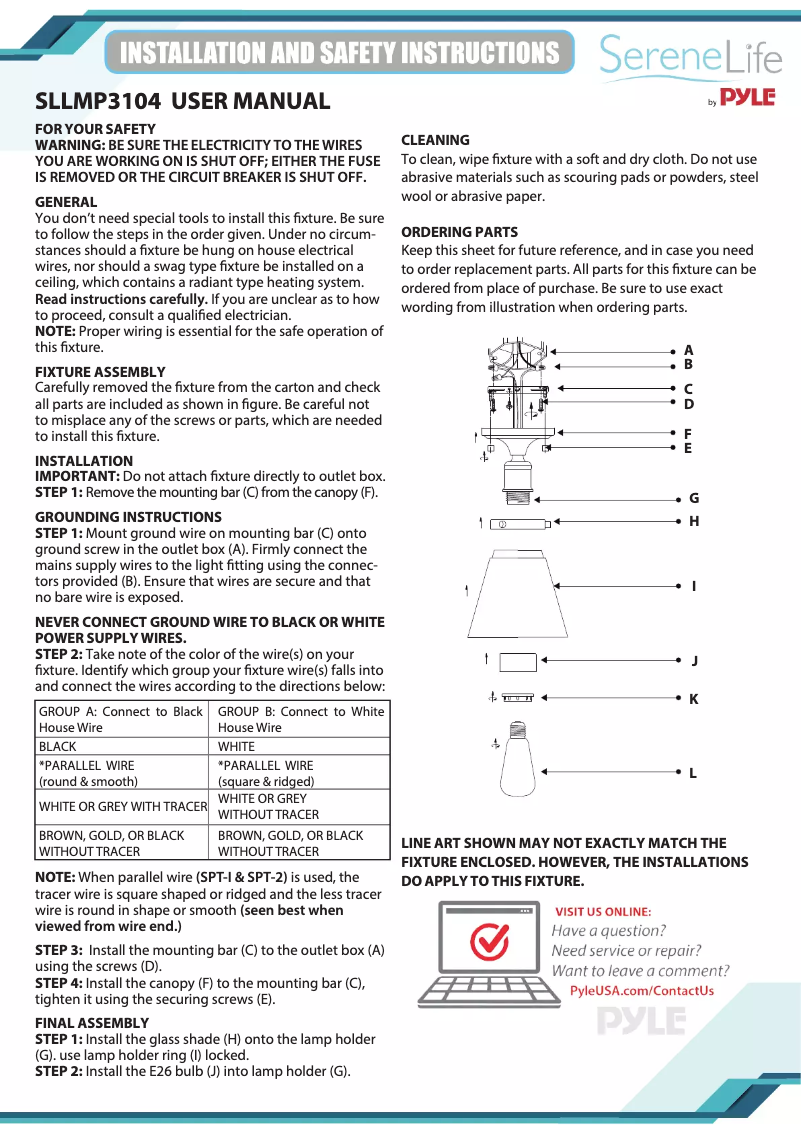 INSTALLATION AND SAFETY INSTRUCTIONS

SereneLife by PYLE

SLLMP3104 USER MANUAL

FOR YOUR SAFETY
WARNING: BE SURE THE ELECTRICITY TO THE WIRES YOU ARE WORKING ON IS SHUT OFF; EITHER THE FUSE IS REMOVED OR THE CIRCUIT BREAKER IS SHUT OFF.

GENERAL
You don't need special tools to install this fixture. Be sure to follow the steps in the order given. Under no circumstances should a fixture be hung on house electrical wires, nor should a swag type fixture be installed on a ceiling, which contains a radiant type heating system.
Read instructions carefully. If you are unclear as to how to proceed, consult a qualified electrician.
NOTE: Proper wiring is essential for the safe operation of this fixture.

FIXTURE ASSEMBLY
Carefully removed the fixture from the carton and check all parts are included as shown in figure. Be careful not to misplace any of the screws or parts, which are needed to install this fixture.

INSTALLATION
IMPORTANT: Do not attach fixture directly to outlet box.
STEP 1: Remove the mounting bar (C) from the canopy (F).

GROUNDING INSTRUCTIONS
STEP 1: Mount ground wire on mounting bar (C) onto ground screw in the outlet box (A). Firmly connect the mains supply wires to the light fitting using the connectors provided (B). Ensure that wires are secure and that no bare wire is exposed.

NEVER CONNECT GROUND WIRE TO BLACK OR WHITE POWER SUPPLY WIRES.
STEP 2: Take note of the color of the wire(s) on your fixture. Identify which group your fixture wire(s) falls into and connect the wires according to the directions below:

| GROUP A: Connect to Black House Wire | GROUP B: Connect to White House Wire |
|---|---|
| BLACK | WHITE |
| *PARALLEL WIRE (round & smooth) | *PARALLEL WIRE (square & ridged) |
| WHITE OR GREY WITH TRACER | WHITE OR GREY WITHOUT TRACER |
| BROWN, GOLD, OR BLACK WITHOUT TRACER | BROWN, GOLD, OR BLACK WITHOUT TRACER |

NOTE: When parallel wire (SPT-I & SPT-2) is used, the tracer wire is square shaped or ridged and the less tracer wire is round in shape or smooth (seen best when viewed from wire end.)

STEP 3: Install the mounting bar (C) to the outlet box (A) using the screws (D).
STEP 4: Install the canopy (F) to the mounting bar (C), tighten it using the securing screws (E).

FINAL ASSEMBLY
STEP 1: Install the glass shade (H) onto the lamp holder (G). use lamp holder ring (I) locked.
STEP 2: Install the E26 bulb (J) into lamp holder (G).

CLEANING
To clean, wipe fixture with a soft and dry cloth. Do not use abrasive materials such as scouring pads or powders, steel wool or abrasive paper.

ORDERING PARTS
Keep this sheet for future reference, and in case you need to order replacement parts. All parts for this fixture can be ordered from place of purchase. Be sure to use exact wording from illustration when ordering parts.

A
B
C
D
F
E
G
H
I
J
K
L

LINE ART SHOWN MAY NOT EXACTLY MATCH THE FIXTURE ENCLOSED. HOWEVER, THE INSTALLATIONS DO APPLY TO THIS FIXTURE.

VISIT US ONLINE:
Have a question?
Need service or repair?
Want to leave a comment?
PyleUSA.com/ContactUs
PYLE