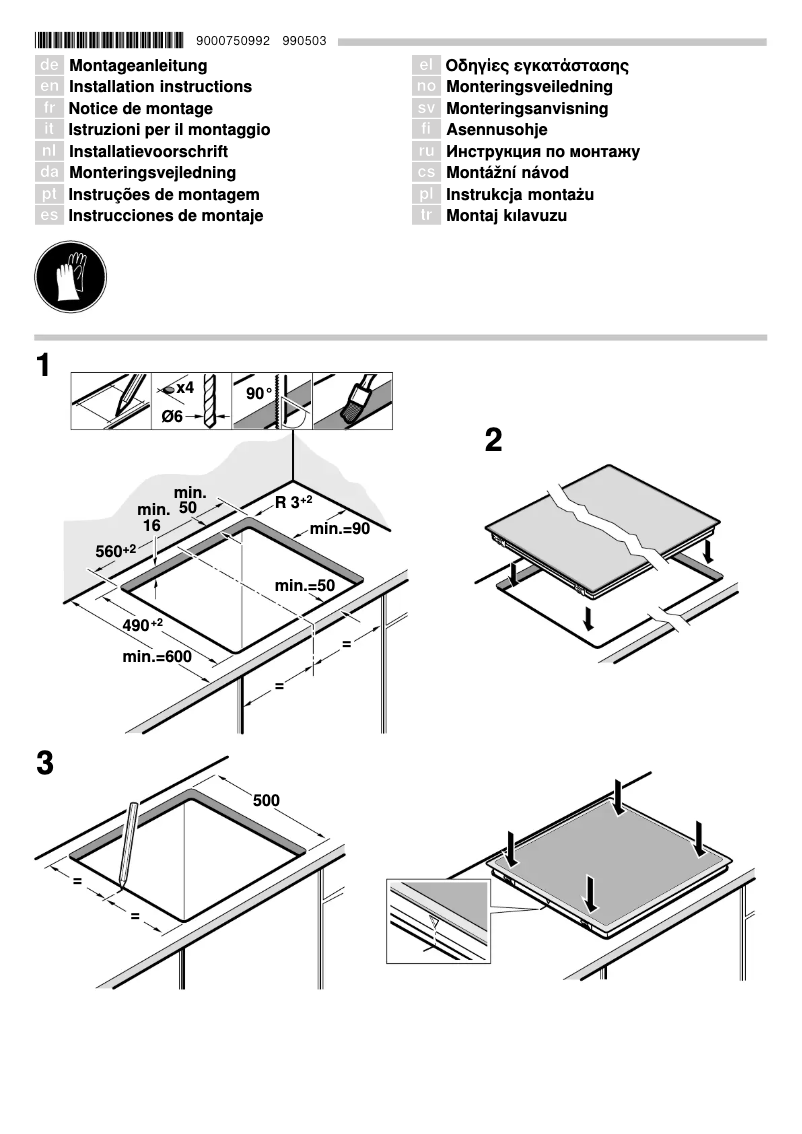 9000750992 990503

de Montageanleitung
en Installation instructions
fr Notice de montage
it Istruzioni per il montaggio
nl Installatievoorschrift
da Monteringsvejledning
pt Instruções de montagem
es Instrucciones de montaje

el Οδηγίες εγκατάστασης
no Monteringsveiledning
sv Monteringsanvisning
fi Asennusohje
ru Инструкция по монтажу
cs Montážní návod
pl Instrukcja montażu
tr Montaj kılavuzu

1

x4
Ø6
90°

min. 50
min. 16
R $3^{+2}$
min.=90
$560^{+2}$
min.=50
$490^{+2}$
min.=600
=
=

2

3

500
=
=