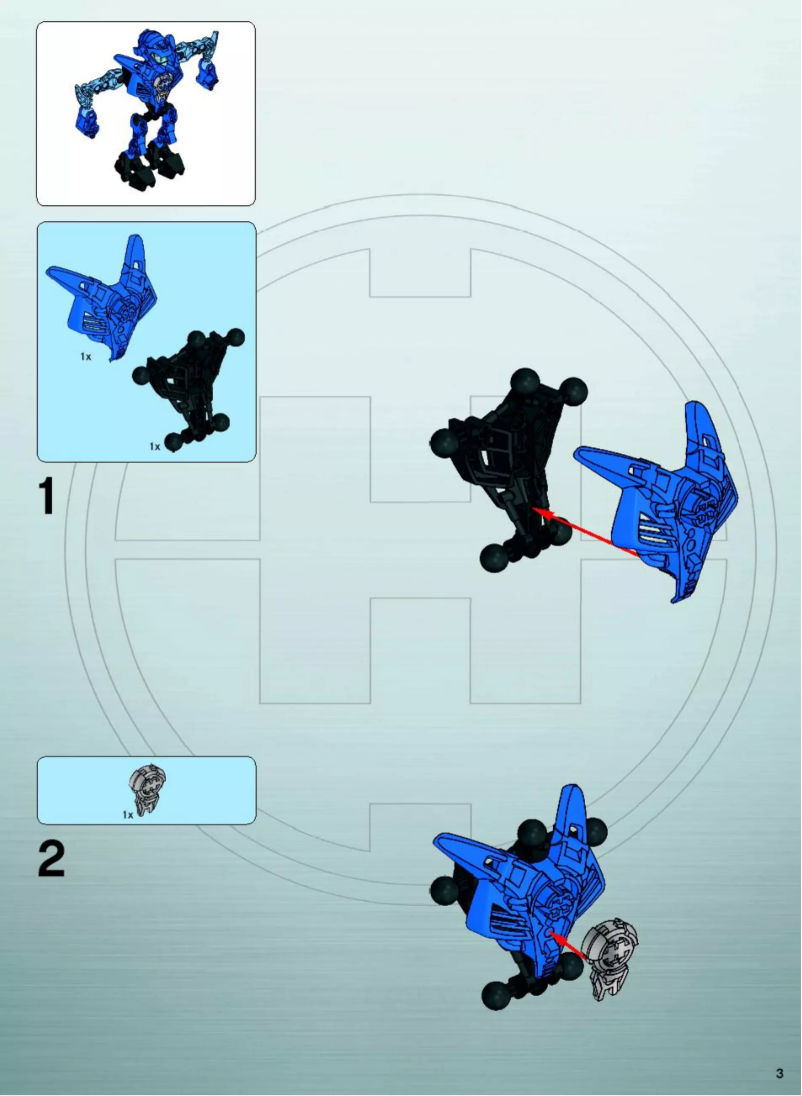 1x

1x

1

1x

2

3