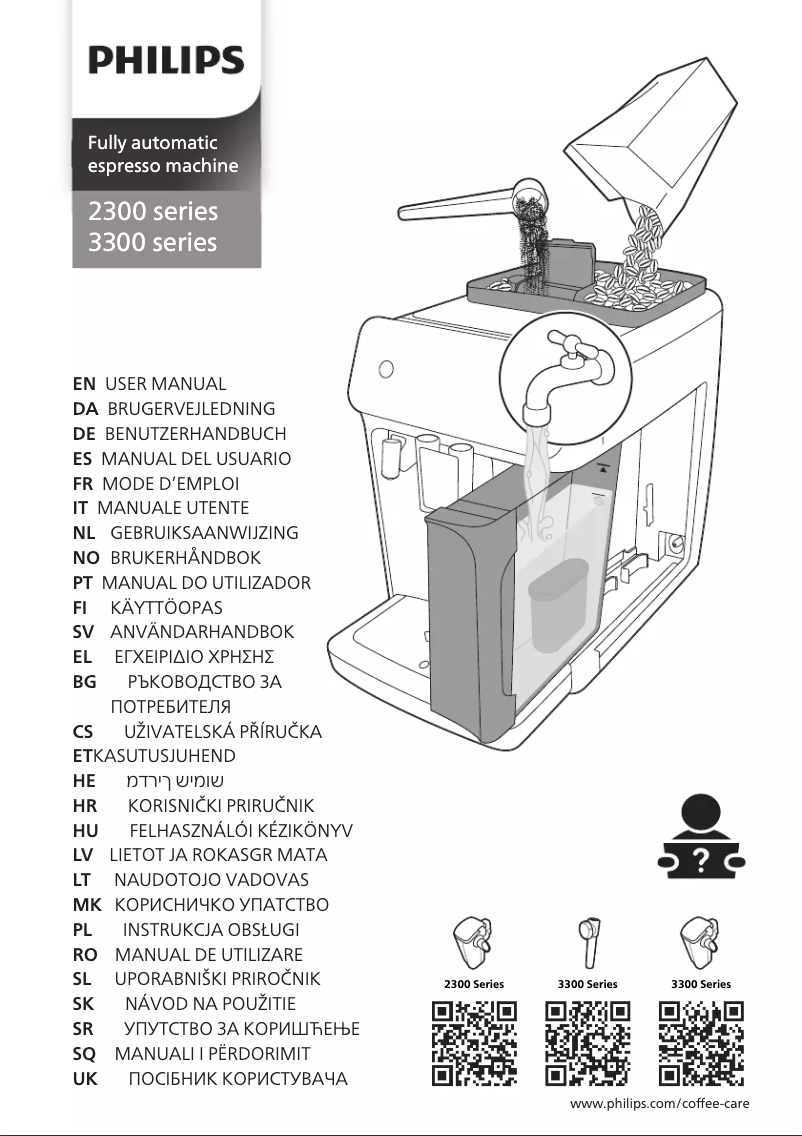 PHILIPS

Fully automatic espresso machine

2300 series
3300 series

EN USER MANUAL
DA BRUGERVEJLEDNING
DE BENUTZERHANDBUCH
ES MANUAL DEL USUARIO
FR MODE D'EMPLOI
IT MANUALE UTENTE
NL GEBRUIKSAANWIJZING
NO BRUKERHÅNDBOK
PT MANUAL DO UTILIZADOR
FI KÄYTTÖOPAS
SV ANVÄNDARHANDBOK
EL ΕΓΧΕΙΡΙΔΙΟ ΧΡΗΣΗΣ
BG РЪКОВОДСТВО ЗА ПОТРЕБИТЕЛЯ
CS UŽIVATELSKÁ PŘÍRUČKA
ETKASUTUSJUHEND
HE שומיש ךירדמ
HR KORISNIČKI PRIRUČNIK
HU FELHASZNÁLÓI KÉZIKÖNYV
LV LIETOT JA ROKASGR MATA
LT NAUDOTOJO VADOVAS
MK КОРИСНИЧКО УПАТСТВО
PL INSTRUKCJA OBSŁUGI
RO MANUAL DE UTILIZARE
SL UPORABNIŠKI PRIROČNIK
SK NÁVOD NA POUŽITIE
SR УПУТСТВО ЗА КОРИШЋЕЊЕ
SQ MANUALI I PËRDORIMIT
UK ПОСІБНИК КОРИСТУВАЧА

?

2300 Series
3300 Series
3300 Series

www.philips.com/coffee-care