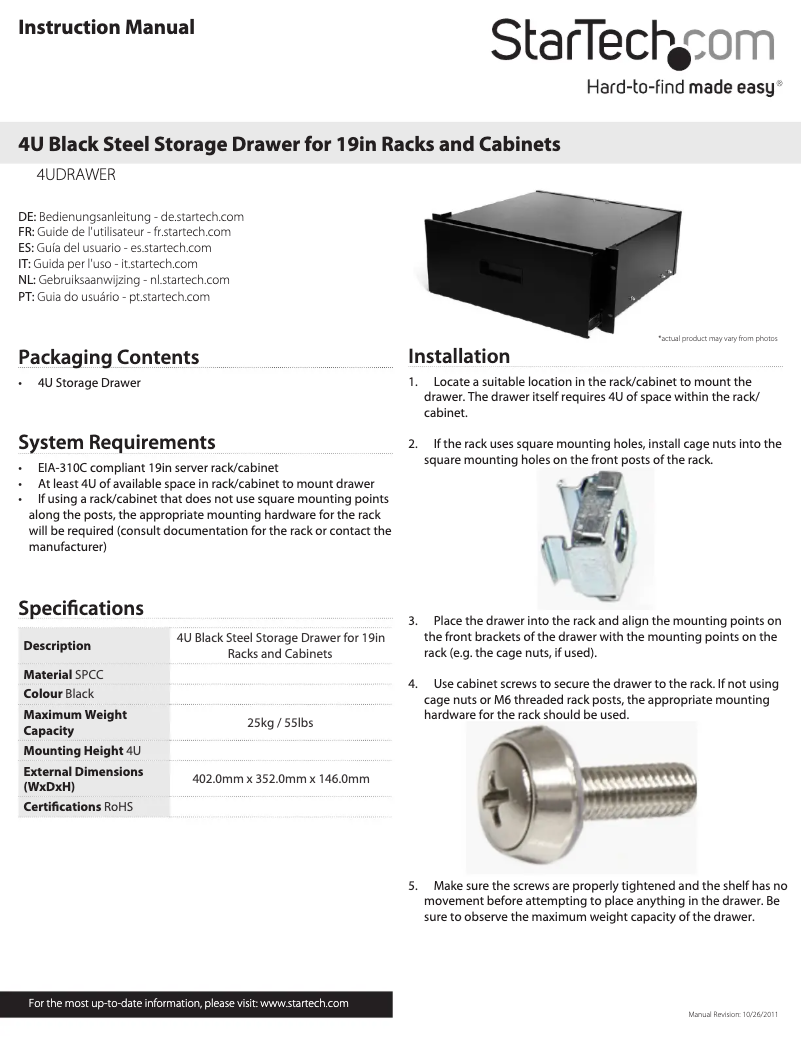 Instruction Manual

StarTech.com
Hard-to-find made easy®

4U Black Steel Storage Drawer for 19in Racks and Cabinets

4UDRAWER

DE: Bedienungsanleitung - de.startech.com
FR: Guide de l'utilisateur - fr.startech.com
ES: Guía del usuario - es.startech.com
IT: Guida per l'uso - it.startech.com
NL: Gebruiksaanwijzing - nl.startech.com
PT: Guia do usuário - pt.startech.com

*actual product may vary from photos

Packaging Contents

• 4U Storage Drawer

System Requirements

• EIA-310C compliant 19in server rack/cabinet
• At least 4U of available space in rack/cabinet to mount drawer
• If using a rack/cabinet that does not use square mounting points along the posts, the appropriate mounting hardware for the rack will be required (consult documentation for the rack or contact the manufacturer)

Specifications

| Description | 4U Black Steel Storage Drawer for 19in Racks and Cabinets |
|---|---|
| Material SPCC | |
| Colour Black | |
| Maximum Weight Capacity | 25kg / 55lbs |
| Mounting Height 4U | |
| External Dimensions (WxDxH) | 402.0mm x 352.0mm x 146.0mm |
| Certifications RoHS | |

Installation

1. Locate a suitable location in the rack/cabinet to mount the drawer. The drawer itself requires 4U of space within the rack/cabinet.

2. If the rack uses square mounting holes, install cage nuts into the square mounting holes on the front posts of the rack.

3. Place the drawer into the rack and align the mounting points on the front brackets of the drawer with the mounting points on the rack (e.g. the cage nuts, if used).

4. Use cabinet screws to secure the drawer to the rack. If not using cage nuts or M6 threaded rack posts, the appropriate mounting hardware for the rack should be used.

5. Make sure the screws are properly tightened and the shelf has no movement before attempting to place anything in the drawer. Be sure to observe the maximum weight capacity of the drawer.

For the most up-to-date information, please visit: www.startech.com

Manual Revision: 10/26/2011