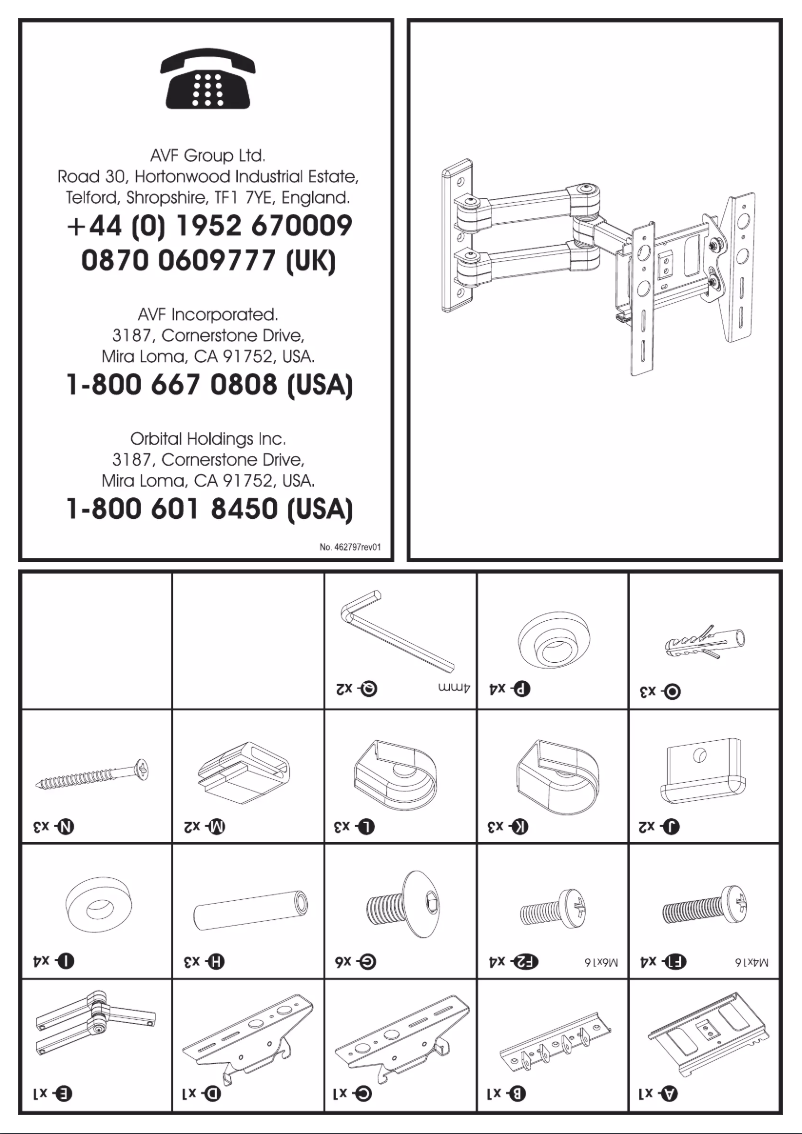 AVF Group Ltd.
Road 30, Hortonwood Industrial Estate,
Telford, Shropshire, TF1 7YE, England.

+44 (0) 1952 670009
0870 0609777 (UK)

AVF Incorporated.
3187, Cornerstone Drive,
Mira Loma, CA 91752, USA.

1-800 667 0808 (USA)

Orbital Holdings Inc.
3187, Cornerstone Drive,
Mira Loma, CA 91752, USA.

1-800 601 8450 (USA)

No. 462797rev01

| | | Q x2 4mm | P x4 | O x3 |
|---|---|---|---|---|
| N x3 | M x2 | L x3 | K x3 | J x2 |
| I x4 | H x3 | G x6 | F2 x4 M6x16 | F1 x4 M4x16 |
| E x1 | D x1 | C x1 | B x1 | A x1 |