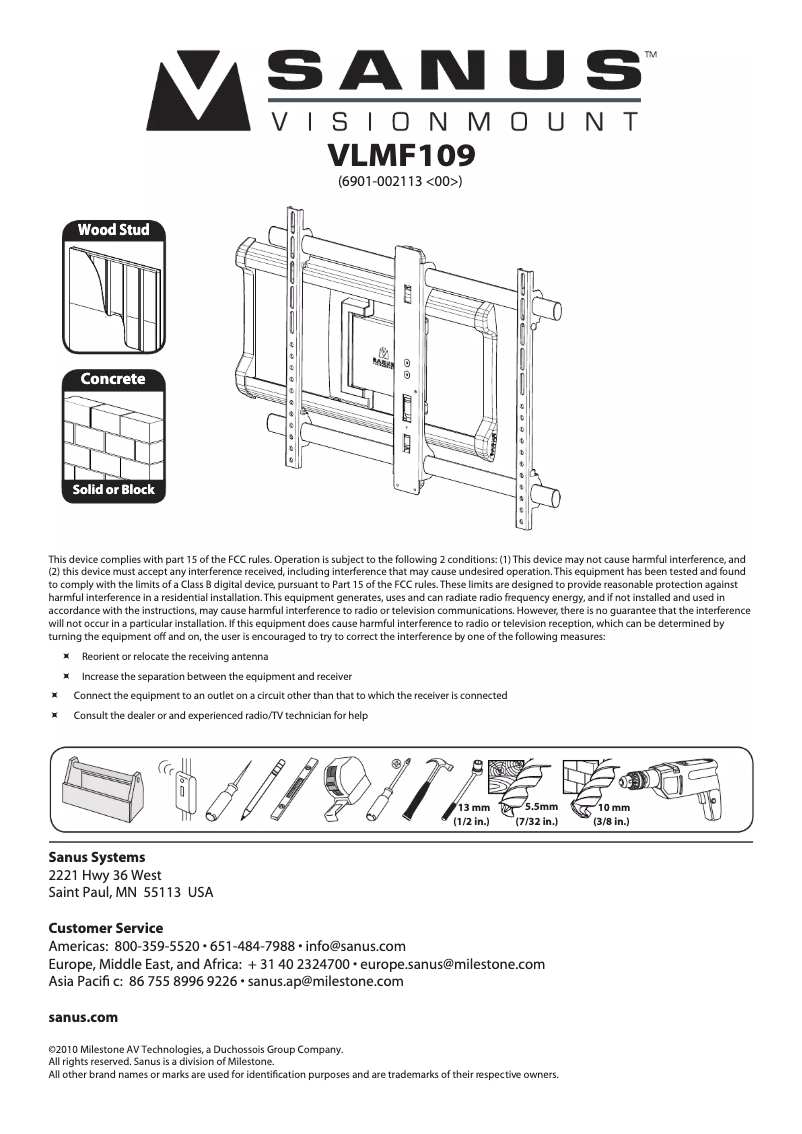 SANUS™
VISIONMOUNT

VLMF109
(6901-002113 <00>)

Wood Stud

Concrete

Solid or Block

This device complies with part 15 of the FCC rules. Operation is subject to the following 2 conditions: (1) This device may not cause harmful interference, and (2) this device must accept any interference received, including interference that may cause undesired operation. This equipment has been tested and found to comply with the limits of a Class B digital device, pursuant to Part 15 of the FCC rules. These limits are designed to provide reasonable protection against harmful interference in a residential installation. This equipment generates, uses and can radiate radio frequency energy, and if not installed and used in accordance with the instructions, may cause harmful interference to radio or television communications. However, there is no guarantee that the interference will not occur in a particular installation. If this equipment does cause harmful interference to radio or television reception, which can be determined by turning the equipment off and on, the user is encouraged to try to correct the interference by one of the following measures:

Reorient or relocate the receiving antenna

Increase the separation between the equipment and receiver

Connect the equipment to an outlet on a circuit other than that to which the receiver is connected

Consult the dealer or and experienced radio/TV technician for help

13 mm (1/2 in.)
5.5mm (7/32 in.)
10 mm (3/8 in.)

Sanus Systems
2221 Hwy 36 West
Saint Paul, MN 55113 USA

Customer Service
Americas: 800-359-5520 • 651-484-7988 • info@sanus.com
Europe, Middle East, and Africa: + 31 40 2324700 • europe.sanus@milestone.com
Asia Paciﬁ c: 86 755 8996 9226 • sanus.ap@milestone.com

sanus.com

©2010 Milestone AV Technologies, a Duchossois Group Company.
All rights reserved. Sanus is a division of Milestone.
All other brand names or marks are used for identiﬁcation purposes and are trademarks of their respective owners.