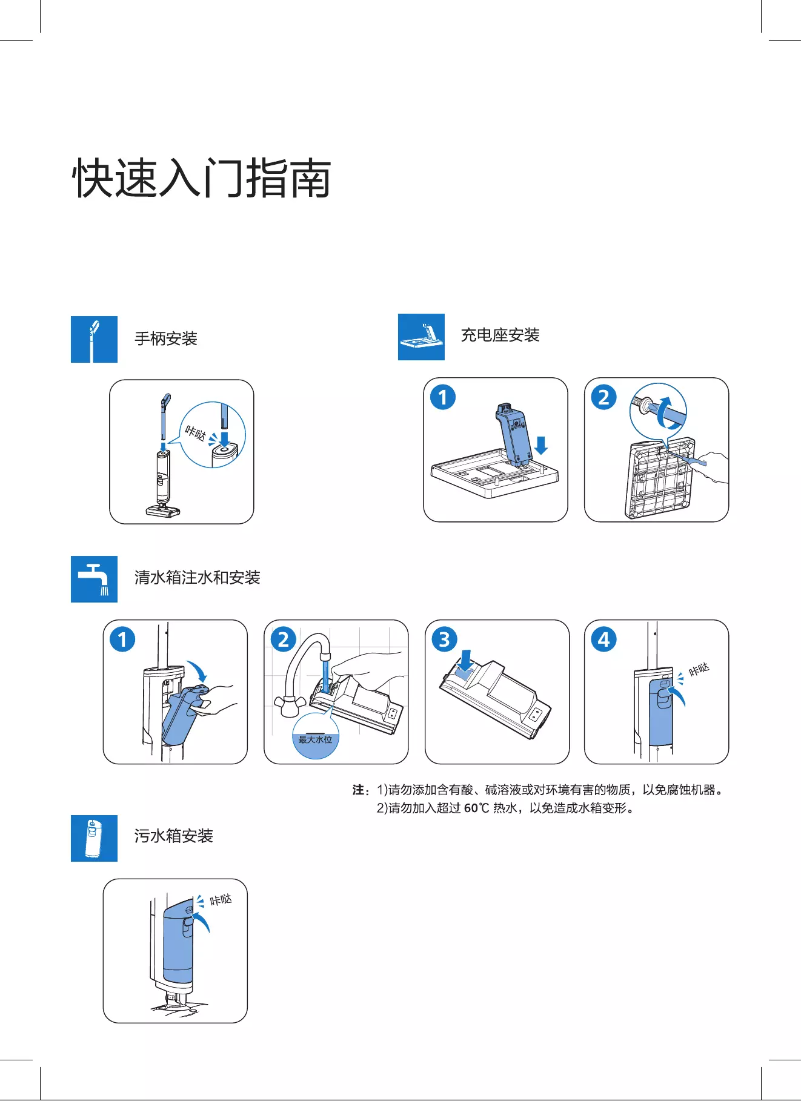 快速入门指南

手柄安装

咔哒

充电座安装

1

2

清水箱注水和安装

1

2

最大水位

3

4

咔哒

注：1)请勿添加含有酸、碱溶液或对环境有害的物质，以免腐蚀机器。
2)请勿加入超过 60℃ 热水，以免造成水箱变形。

污水箱安装

咔哒