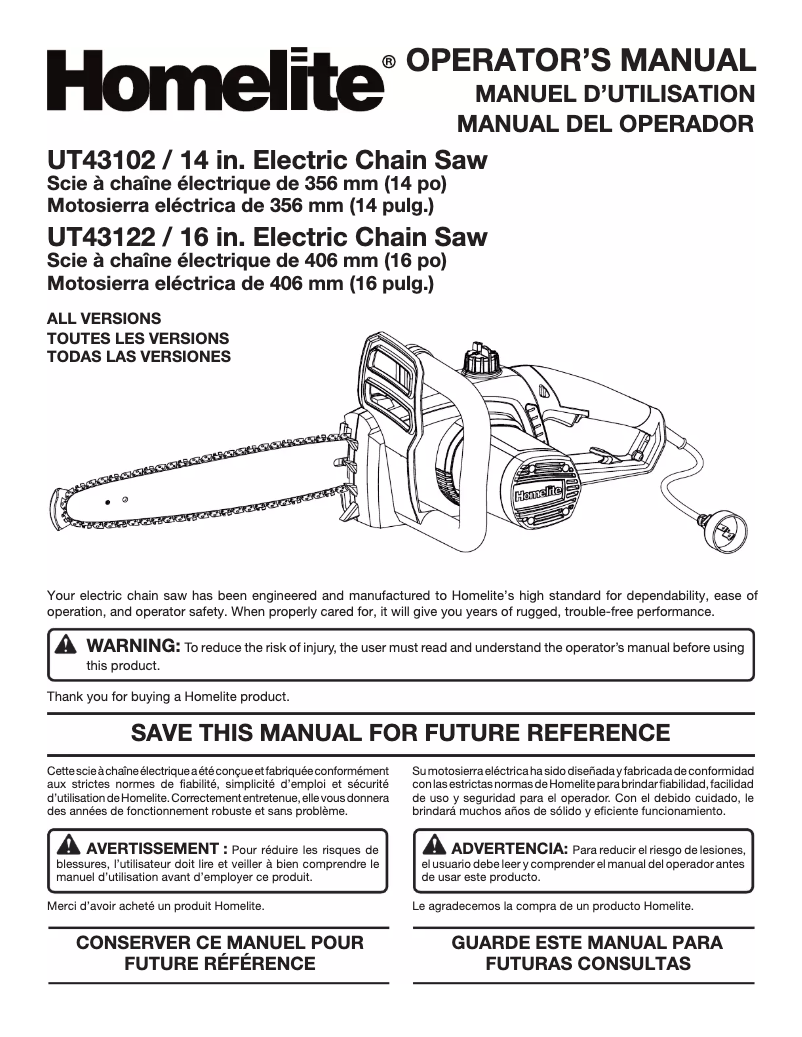 Homelite® OPERATOR'S MANUAL
MANUEL D'UTILISATION
MANUAL DEL OPERADOR

UT43102 / 14 in. Electric Chain Saw
Scie à chaîne électrique de 356 mm (14 po)
Motosierra eléctrica de 356 mm (14 pulg.)

UT43122 / 16 in. Electric Chain Saw
Scie à chaîne électrique de 406 mm (16 po)
Motosierra eléctrica de 406 mm (16 pulg.)

ALL VERSIONS
TOUTES LES VERSIONS
TODAS LAS VERSIONES

Homelite

Your electric chain saw has been engineered and manufactured to Homelite's high standard for dependability, ease of operation, and operator safety. When properly cared for, it will give you years of rugged, trouble-free performance.

WARNING: To reduce the risk of injury, the user must read and understand the operator's manual before using this product.

Thank you for buying a Homelite product.

SAVE THIS MANUAL FOR FUTURE REFERENCE

Cette scie à chaîne électrique a été conçue et fabriquée conformément aux strictes normes de fiabilité, simplicité d'emploi et sécurité d'utilisation de Homelite. Correctement entretenue, elle vous donnera des années de fonctionnement robuste et sans problème.

AVERTISSEMENT : Pour réduire les risques de blessures, l'utilisateur doit lire et veiller à bien comprendre le manuel d'utilisation avant d'employer ce produit.

Merci d'avoir acheté un produit Homelite.

CONSERVER CE MANUEL POUR FUTURE RÉFÉRENCE

Su motosierra eléctrica ha sido diseñada y fabricada de conformidad con las estrictas normas de Homelite para brindar fiabilidad, facilidad de uso y seguridad para el operador. Con el debido cuidado, le brindará muchos años de sólido y eficiente funcionamiento.

ADVERTENCIA: Para reducir el riesgo de lesiones, el usuario debe leer y comprender el manual del operador antes de usar este producto.

Le agradecemos la compra de un producto Homelite.

GUARDE ESTE MANUAL PARA FUTURAS CONSULTAS