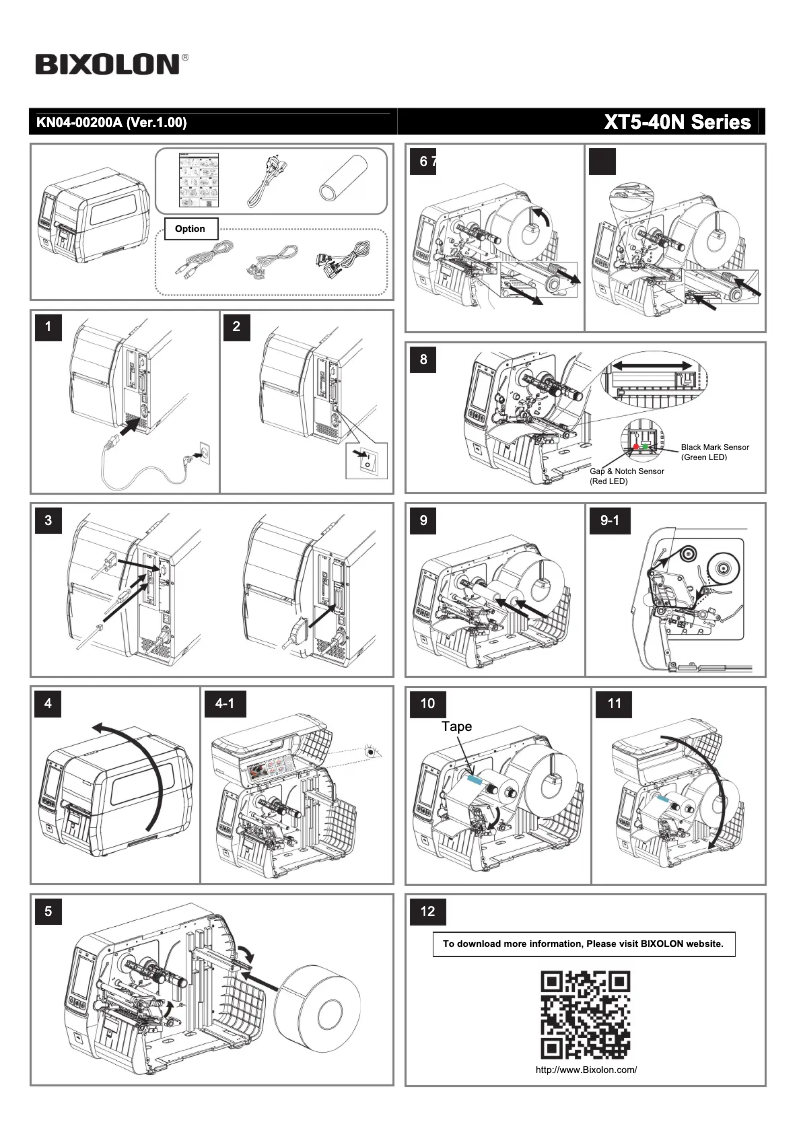 BIXOLON®

KN04-00200A (Ver.1.00)

XT5-40N Series

Option

1

2

3

4

4-1

5

6 7

8

Black Mark Sensor (Green LED)

Gap & Notch Sensor (Red LED)

9

9-1

10

Tape

11

12

To download more information, Please visit BIXOLON website.

http://www.Bixolon.com/