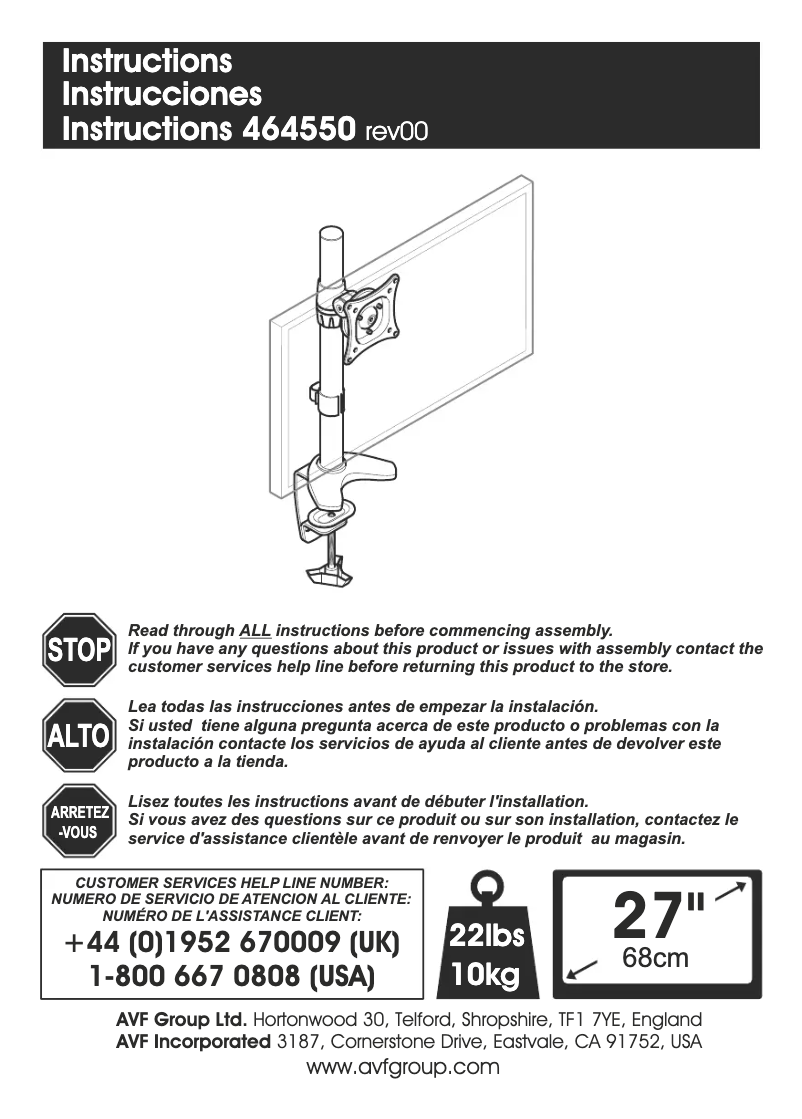 Instructions
Instrucciones
Instructions 464550 rev00

STOP
Read through ALL instructions before commencing assembly.
If you have any questions about this product or issues with assembly contact the customer services help line before returning this product to the store.

ALTO
Lea todas las instrucciones antes de empezar la instalación.
Si usted tiene alguna pregunta acerca de este producto o problemas con la instalación contacte los servicios de ayuda al cliente antes de devolver este producto a la tienda.

ARRETEZ -VOUS
Lisez toutes les instructions avant de débuter l'installation.
Si vous avez des questions sur ce produit ou sur son installation, contactez le service d'assistance clientèle avant de renvoyer le produit au magasin.

CUSTOMER SERVICES HELP LINE NUMBER:
NUMERO DE SERVICIO DE ATENCION AL CLIENTE:
NUMÉRO DE L'ASSISTANCE CLIENT:
+44 (0)1952 670009 (UK)
1-800 667 0808 (USA)

22lbs
10kg

27"
68cm

AVF Group Ltd. Hortonwood 30, Telford, Shropshire, TF1 7YE, England
AVF Incorporated 3187, Cornerstone Drive, Eastvale, CA 91752, USA
www.avfgroup.com