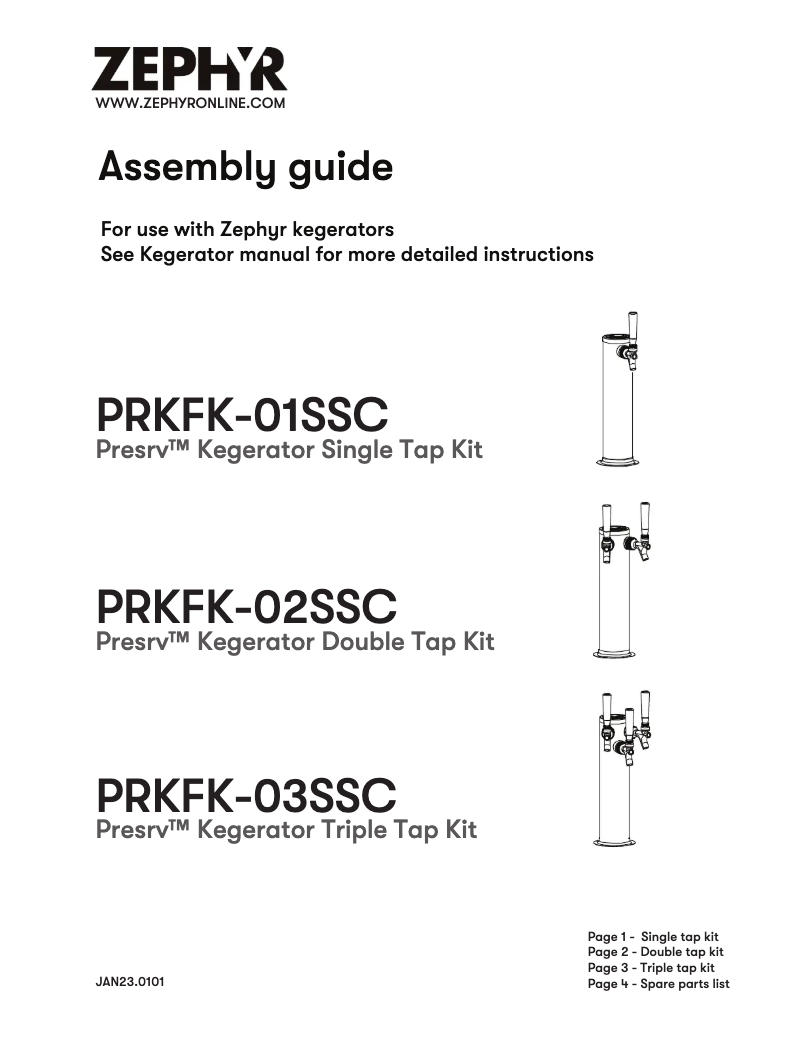 ZEPHYR
WWW.ZEPHYRONLINE.COM

Assembly guide

For use with Zephyr kegerators
See Kegerator manual for more detailed instructions

PRKFK-01SSC
Presrv™ Kegerator Single Tap Kit

PRKFK-02SSC
Presrv™ Kegerator Double Tap Kit

PRKFK-03SSC
Presrv™ Kegerator Triple Tap Kit

JAN23.0101

Page 1 - Single tap kit
Page 2 - Double tap kit
Page 3 - Triple tap kit
Page 4 - Spare parts list