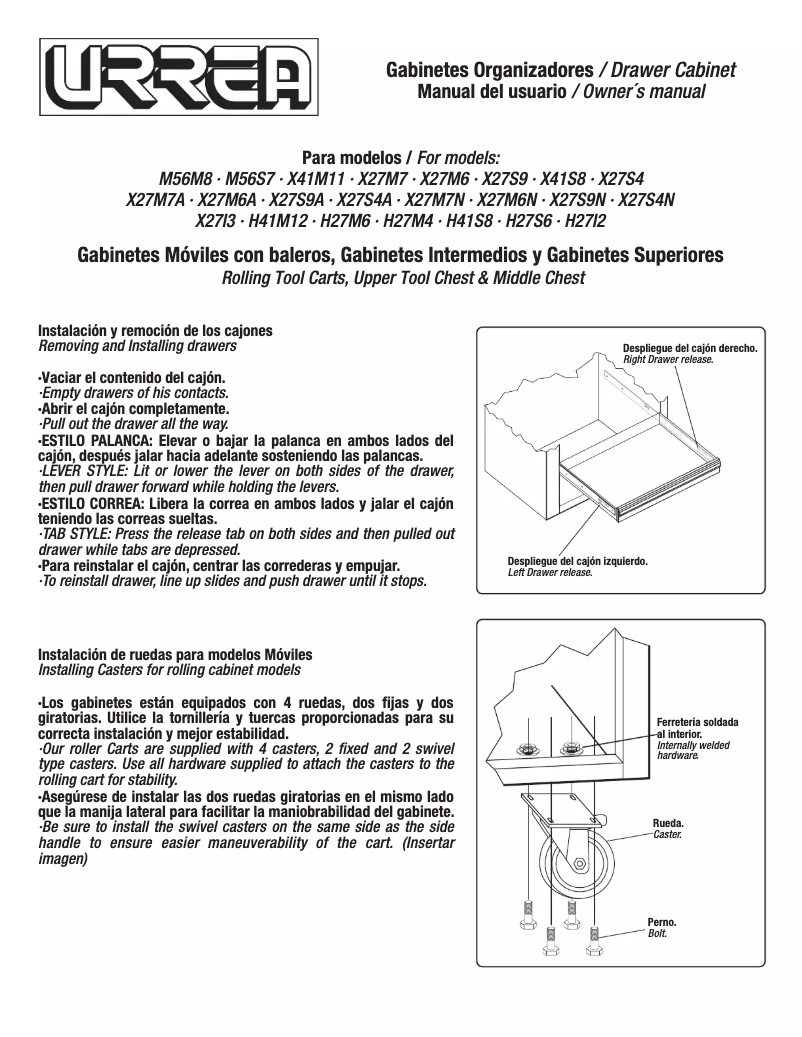 URREA

Gabinetes Organizadores / Drawer Cabinet
Manual del usuario / Owner´s manual

Para modelos / For models:
M56M8 · M56S7 · X41M11 · X27M7 · X27M6 · X27S9 · X41S8 · X27S4
X27M7A · X27M6A · X27S9A · X27S4A · X27M7N · X27M6N · X27S9N · X27S4N
X27I3 · H41M12 · H27M6 · H27M4 · H41S8 · H27S6 · H27I2

Gabinetes Móviles con baleros, Gabinetes Intermedios y Gabinetes Superiores
Rolling Tool Carts, Upper Tool Chest & Middle Chest

Instalación y remoción de los cajones
Removing and Installing drawers

·Vaciar el contenido del cajón.
·Empty drawers of his contacts.
·Abrir el cajón completamente.
·Pull out the drawer all the way.
·ESTILO PALANCA: Elevar o bajar la palanca en ambos lados del cajón, después jalar hacia adelante sosteniendo las palancas.
·LEVER STYLE: Lit or lower the lever on both sides of the drawer, then pull drawer forward while holding the levers.
·ESTILO CORREA: Libera la correa en ambos lados y jalar el cajón teniendo las correas sueltas.
·TAB STYLE: Press the release tab on both sides and then pulled out drawer while tabs are depressed.
·Para reinstalar el cajón, centrar las correderas y empujar.
·To reinstall drawer, line up slides and push drawer until it stops.

Despliegue del cajón derecho.
Right Drawer release.

Despliegue del cajón izquierdo.
Left Drawer release.

Instalación de ruedas para modelos Móviles
Installing Casters for rolling cabinet models

·Los gabinetes están equipados con 4 ruedas, dos fijas y dos giratorias. Utilice la tornillería y tuercas proporcionadas para su correcta instalación y mejor estabilidad.
·Our roller Carts are supplied with 4 casters, 2 fixed and 2 swivel type casters. Use all hardware supplied to attach the casters to the rolling cart for stability.
·Asegúrese de instalar las dos ruedas giratorias en el mismo lado que la manija lateral para facilitar la maniobrabilidad del gabinete.
·Be sure to install the swivel casters on the same side as the side handle to ensure easier maneuverability of the cart. (Insertar imagen)

Ferretería soldada al interior.
Internally welded hardware.

Rueda.
Caster.

Perno.
Bolt.