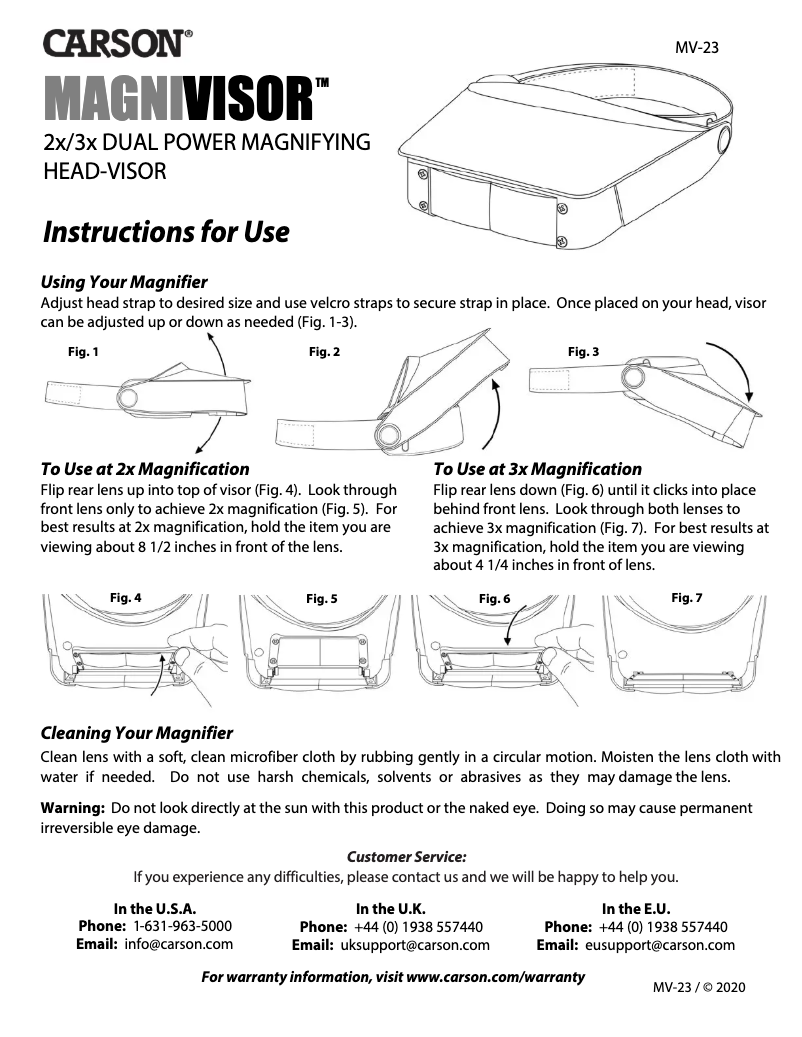 CARSON®

MV-23

MAGNIVISOR™

2x/3x DUAL POWER MAGNIFYING HEAD-VISOR

Instructions for Use

Using Your Magnifier
Adjust head strap to desired size and use velcro straps to secure strap in place. Once placed on your head, visor can be adjusted up or down as needed (Fig. 1-3).

Fig. 1

Fig. 2

Fig. 3

To Use at 2x Magnification
Flip rear lens up into top of visor (Fig. 4). Look through front lens only to achieve 2x magnification (Fig. 5). For best results at 2x magnification, hold the item you are viewing about 8 1/2 inches in front of the lens.

To Use at 3x Magnification
Flip rear lens down (Fig. 6) until it clicks into place behind front lens. Look through both lenses to achieve 3x magnification (Fig. 7). For best results at 3x magnification, hold the item you are viewing about 4 1/4 inches in front of lens.

Fig. 4

Fig. 5

Fig. 6

Fig. 7

Cleaning Your Magnifier
Clean lens with a soft, clean microfiber cloth by rubbing gently in a circular motion. Moisten the lens cloth with water if needed. Do not use harsh chemicals, solvents or abrasives as they may damage the lens.

Warning: Do not look directly at the sun with this product or the naked eye. Doing so may cause permanent irreversible eye damage.

Customer Service:
If you experience any difficulties, please contact us and we will be happy to help you.

In the U.S.A.
Phone: 1-631-963-5000
Email: info@carson.com

In the U.K.
Phone: +44 (0) 1938 557440
Email: uksupport@carson.com

In the E.U.
Phone: +44 (0) 1938 557440
Email: eusupport@carson.com

For warranty information, visit www.carson.com/warranty

MV-23 / © 2020