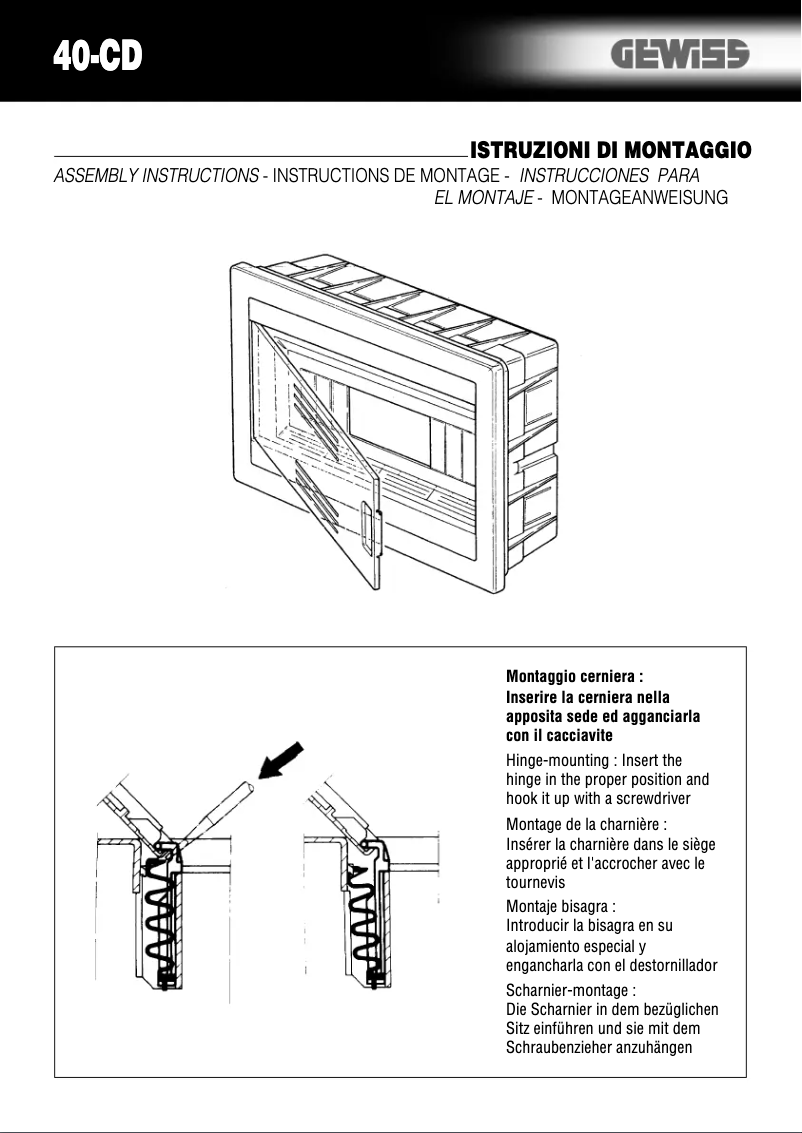 40-CD

GEWISS

ISTRUZIONI DI MONTAGGIO

ASSEMBLY INSTRUCTIONS - INSTRUCTIONS DE MONTAGE - INSTRUCCIONES PARA EL MONTAJE - MONTAGEANWEISUNG

Montaggio cerniera :
Inserire la cerniera nella apposita sede ed agganciarla con il cacciavite

Hinge-mounting : Insert the hinge in the proper position and hook it up with a screwdriver

Montage de la charnière :
Insérer la charnière dans le siège approprié et l'accrocher avec le tournevis

Montaje bisagra :
Introducir la bisagra en su alojamiento especial y engancharla con el destornillador

Scharnier-montage :
Die Scharnier in dem bezüglichen Sitz einführen und sie mit dem Schraubenzieher anzuhängen