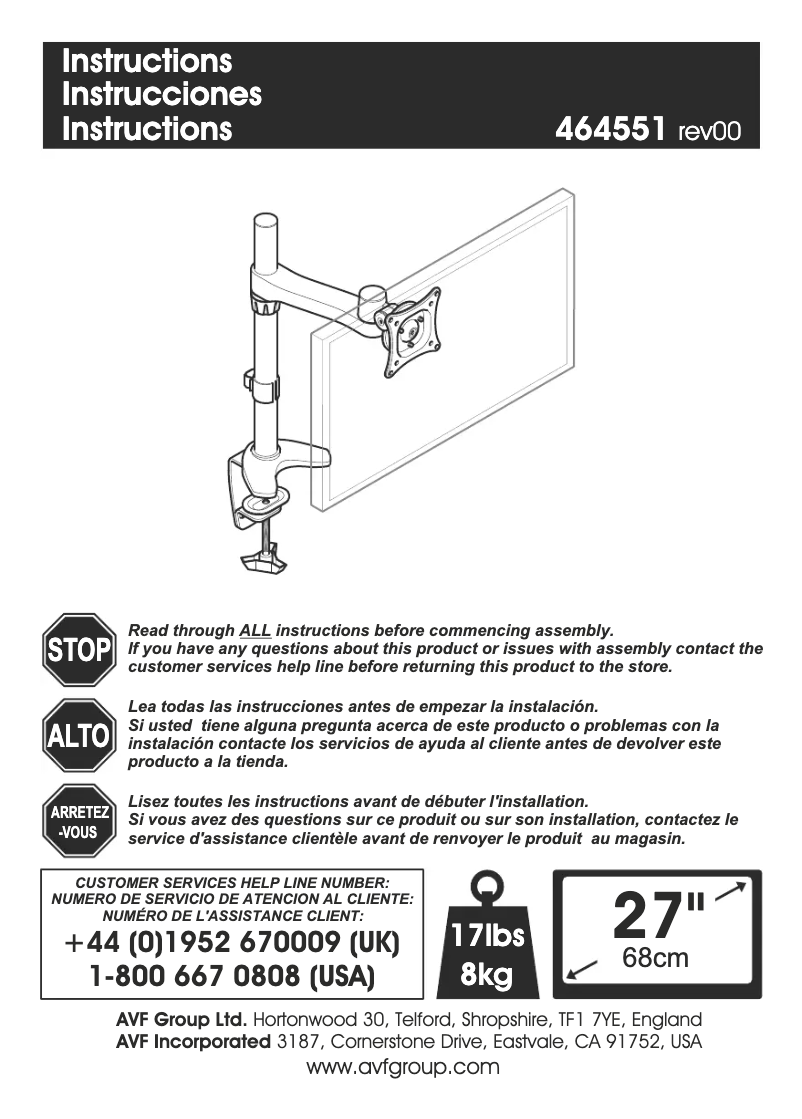 Instructions
Instrucciones
Instructions
464551 rev00

STOP

Read through ALL instructions before commencing assembly.
If you have any questions about this product or issues with assembly contact the customer services help line before returning this product to the store.

ALTO

Lea todas las instrucciones antes de empezar la instalación.
Si usted tiene alguna pregunta acerca de este producto o problemas con la instalación contacte los servicios de ayuda al cliente antes de devolver este producto a la tienda.

ARRETEZ -VOUS

Lisez toutes les instructions avant de débuter l'installation.
Si vous avez des questions sur ce produit ou sur son installation, contactez le service d'assistance clientèle avant de renvoyer le produit au magasin.

CUSTOMER SERVICES HELP LINE NUMBER:
NUMERO DE SERVICIO DE ATENCION AL CLIENTE:
NUMÉRO DE L'ASSISTANCE CLIENT:
+44 (0)1952 670009 (UK)
1-800 667 0808 (USA)

17lbs
8kg

27"
68cm

AVF Group Ltd. Hortonwood 30, Telford, Shropshire, TF1 7YE, England
AVF Incorporated 3187, Cornerstone Drive, Eastvale, CA 91752, USA
www.avfgroup.com