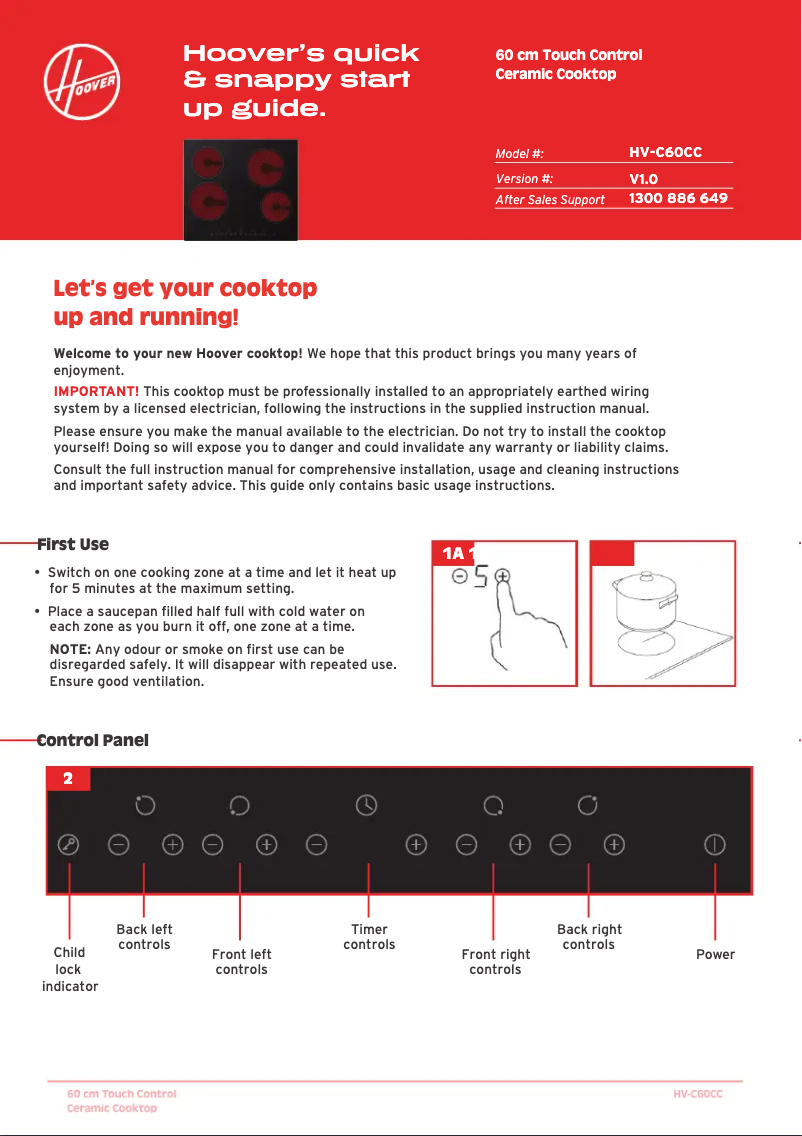 HOOVER

Hoover's quick & snappy start up guide.

60 cm Touch Control Ceramic Cooktop

| Model #: | HV-C60CC |
|---|---|
| Version #: | V1.0 |
| After Sales Support | 1300 886 649 |

Let's get your cooktop up and running!

Welcome to your new Hoover cooktop! We hope that this product brings you many years of enjoyment.

IMPORTANT! This cooktop must be professionally installed to an appropriately earthed wiring system by a licensed electrician, following the instructions in the supplied instruction manual.

Please ensure you make the manual available to the electrician. Do not try to install the cooktop yourself! Doing so will expose you to danger and could invalidate any warranty or liability claims.

Consult the full instruction manual for comprehensive installation, usage and cleaning instructions and important safety advice. This guide only contains basic usage instructions.

First Use

• Switch on one cooking zone at a time and let it heat up for 5 minutes at the maximum setting.

• Place a saucepan filled half full with cold water on each zone as you burn it off, one zone at a time.

NOTE: Any odour or smoke on first use can be disregarded safely. It will disappear with repeated use. Ensure good ventilation.

1A 1

5

Control Panel

2

Child lock indicator

Back left controls

Front left controls

Timer controls

Front right controls

Back right controls

Power

60 cm Touch Control Ceramic Cooktop

HV-C60CC