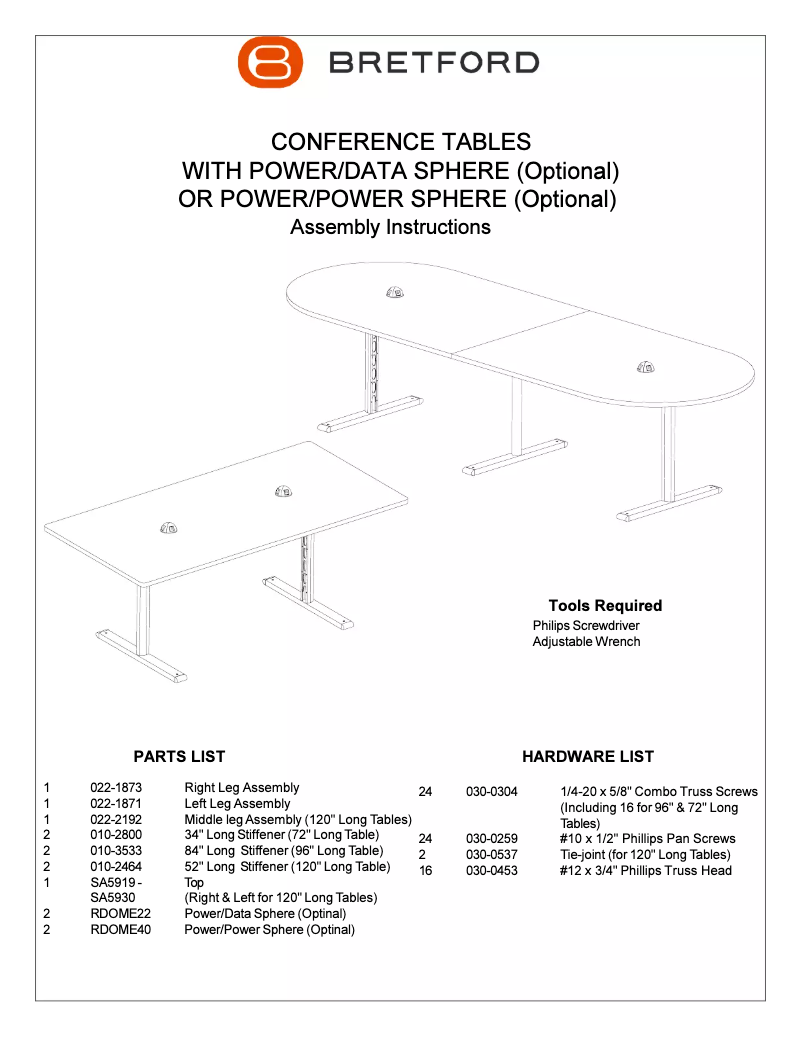 BRETFORD

CONFERENCE TABLES
WITH POWER/DATA SPHERE (Optional)
OR POWER/POWER SPHERE (Optional)
Assembly Instructions

Tools Required
Philips Screwdriver
Adjustable Wrench

PARTS LIST

| | | |
|---|---|---|
| 1 | 022-1873 | Right Leg Assembly |
| 1 | 022-1871 | Left Leg Assembly |
| 1 | 022-2192 | Middle leg Assembly (120" Long Tables) |
| 2 | 010-2800 | 34" Long Stiffener (72" Long Table) |
| 2 | 010-3533 | 84" Long Stiffener (96" Long Table) |
| 2 | 010-2464 | 52" Long Stiffener (120" Long Table) |
| 1 | SA5919 - SA5930 | Top (Right & Left for 120" Long Tables) |
| 2 | RDOME22 | Power/Data Sphere (Optinal) |
| 2 | RDOME40 | Power/Power Sphere (Optinal) |

HARDWARE LIST

| | | |
|---|---|---|
| 24 | 030-0304 | 1/4-20 x 5/8" Combo Truss Screws (Including 16 for 96" & 72" Long Tables) |
| 24 | 030-0259 | #10 x 1/2" Phillips Pan Screws |
| 2 | 030-0537 | Tie-joint (for 120" Long Tables) |
| 16 | 030-0453 | #12 x 3/4" Phillips Truss Head |