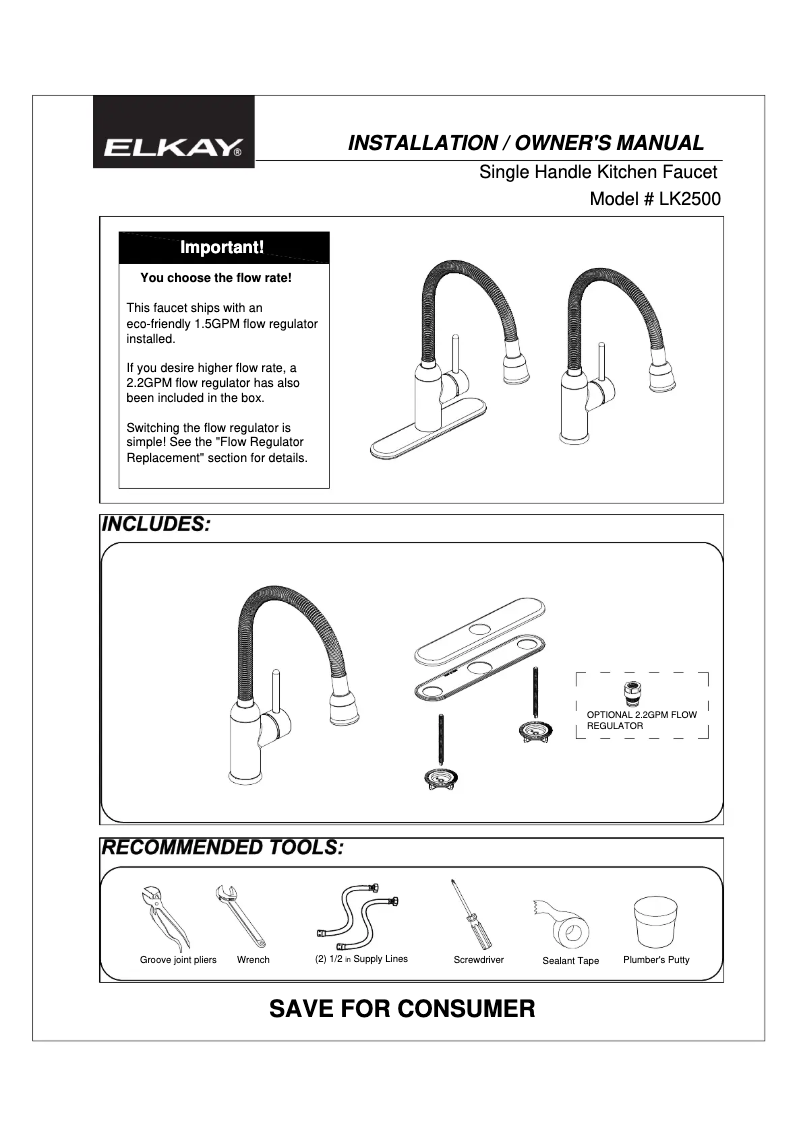 ELKAY®

INSTALLATION / OWNER'S MANUAL

Single Handle Kitchen Faucet

Model # LK2500

Important!

You choose the flow rate!

This faucet ships with an eco-friendly 1.5GPM flow regulator installed.

If you desire higher flow rate, a 2.2GPM flow regulator has also been included in the box.

Switching the flow regulator is simple! See the "Flow Regulator Replacement" section for details.

INCLUDES:

OPTIONAL 2.2GPM FLOW REGULATOR

RECOMMENDED TOOLS:

Groove joint pliers

Wrench

(2) 1/2 in Supply Lines

Screwdriver

Sealant Tape

Plumber's Putty

SAVE FOR CONSUMER