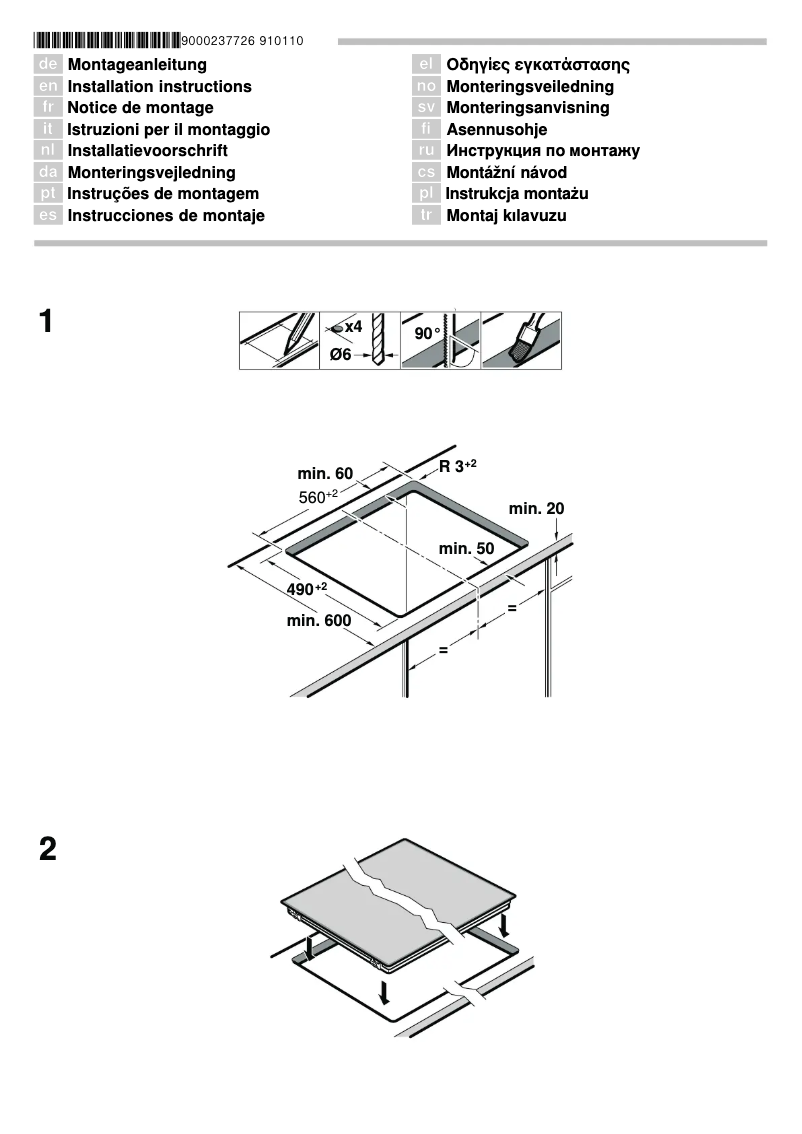 9000237726 910110

de Montageanleitung
en Installation instructions
fr Notice de montage
it Istruzioni per il montaggio
nl Installatievoorschrift
da Monteringsvejledning
pt Instruções de montagem
es Instrucciones de montaje

el Οδηγίες εγκατάστασης
no Monteringsveiledning
sv Monteringsanvisning
fi Asennusohje
ru Инструкция по монтажу
cs Montážní návod
pl Instrukcja montażu
tr Montaj kılavuzu

1

x4
Ø6
90°

min. 60
R $3^{+2}$
$560^{+2}$
min. 20
min. 50
$490^{+2}$
min. 600
=
=

2