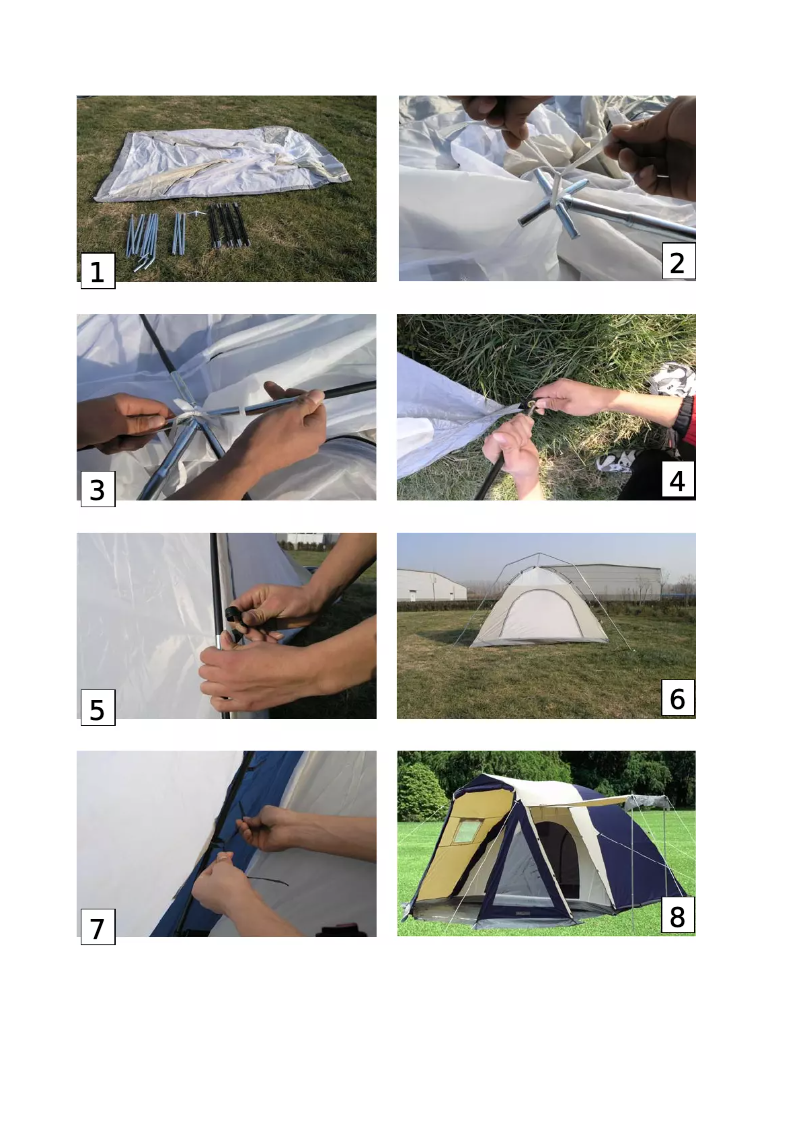 1
2
3
4
5
6
7
8