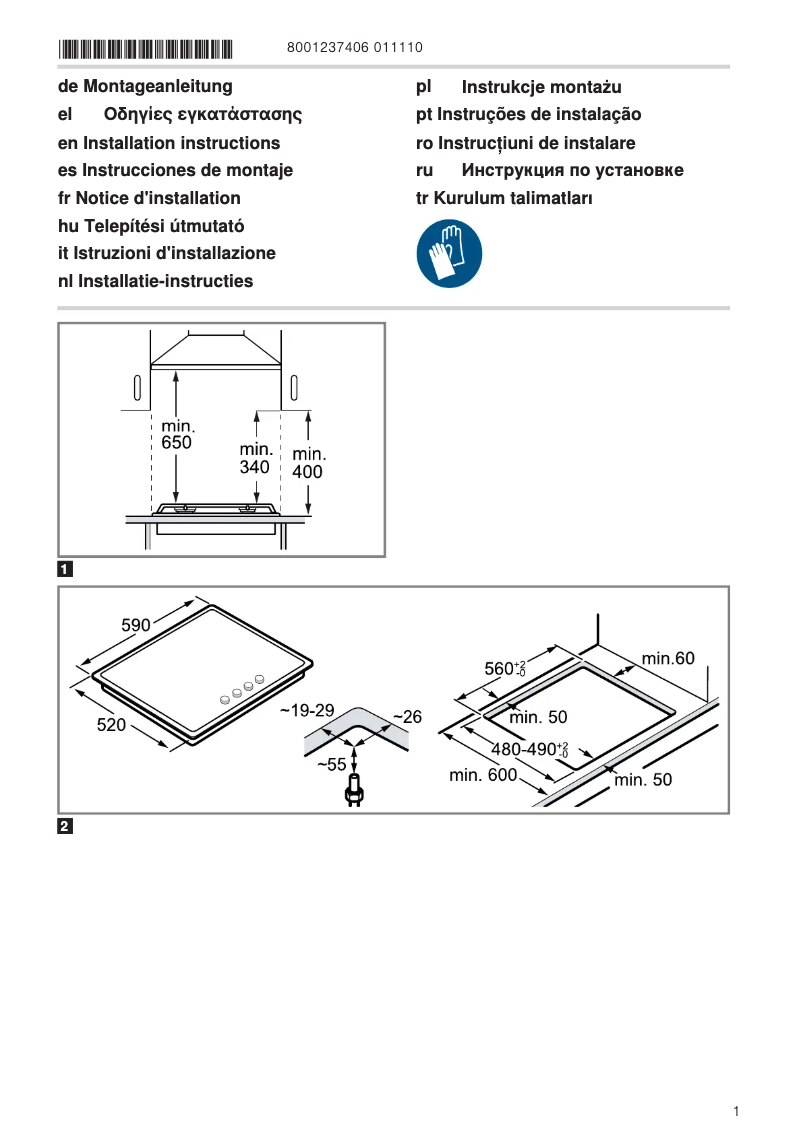 8001237406 011110

de Montageanleitung
el Οδηγίες εγκατάστασης
en Installation instructions
es Instrucciones de montaje
fr Notice d'installation
hu Telepítési útmutató
it Istruzioni d'installazione
nl Installatie-instructies

pl Instrukcje montażu
pt Instruções de instalação
ro Instrucțiuni de instalare
ru Инструкция по установке
tr Kurulum talimatları

min. 650
min. 340
min. 400

1

590
520
~19-29
~26
~55
$560^{+2}_{-0}$
min.60
min. 50
$480\text{-}490^{+2}_{-0}$
min. 600
min. 50

2

1