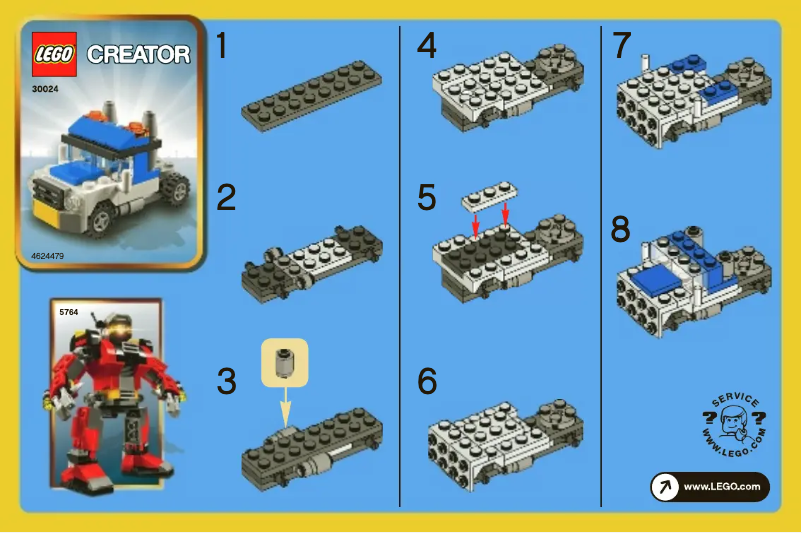 LEGO CREATOR
30024
4624479
5764
1
2
3
4
5
6
7
8
SERVICE
? ?
WWW.LEGO.COM
www.LEGO.com