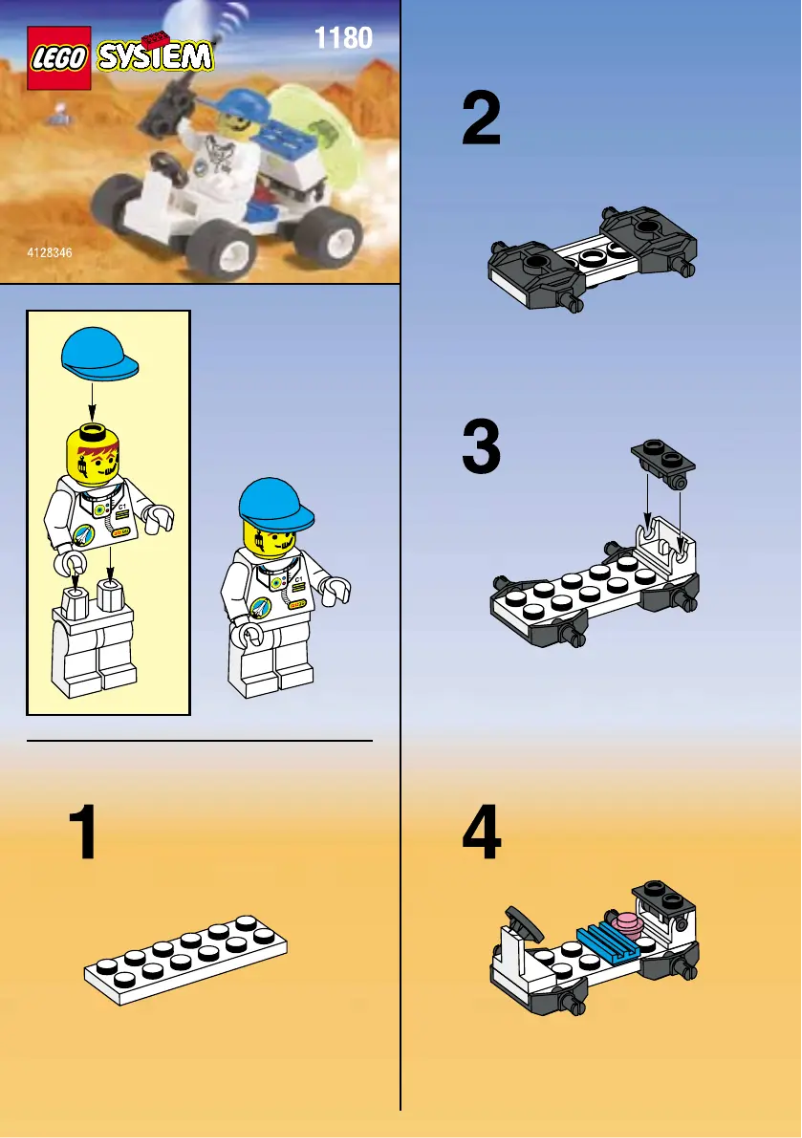 LEGO SYSTEM

1180

4128346

C1

C1

1

2

3

4