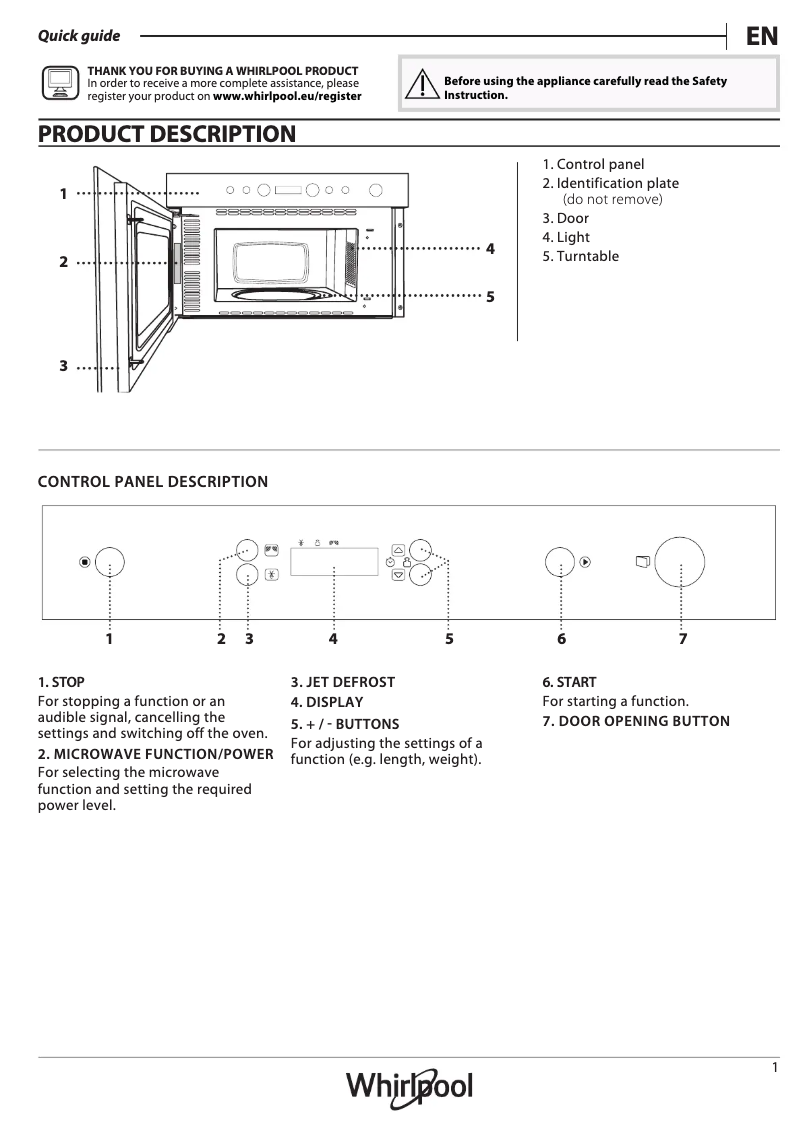 Quick guide

EN

THANK YOU FOR BUYING A WHIRLPOOL PRODUCT
In order to receive a more complete assistance, please register your product on www.whirlpool.eu/register

Before using the appliance carefully read the Safety Instruction.

PRODUCT DESCRIPTION

1
2
3
4
5

1. Control panel
2. Identification plate (do not remove)
3. Door
4. Light
5. Turntable

CONTROL PANEL DESCRIPTION

1 2 3 4 5 6 7

1. STOP
For stopping a function or an audible signal, cancelling the settings and switching off the oven.
2. MICROWAVE FUNCTION/POWER
For selecting the microwave function and setting the required power level.

3. JET DEFROST
4. DISPLAY
5. + / - BUTTONS
For adjusting the settings of a function (e.g. length, weight).

6. START
For starting a function.
7. DOOR OPENING BUTTON

1

Whirlpool