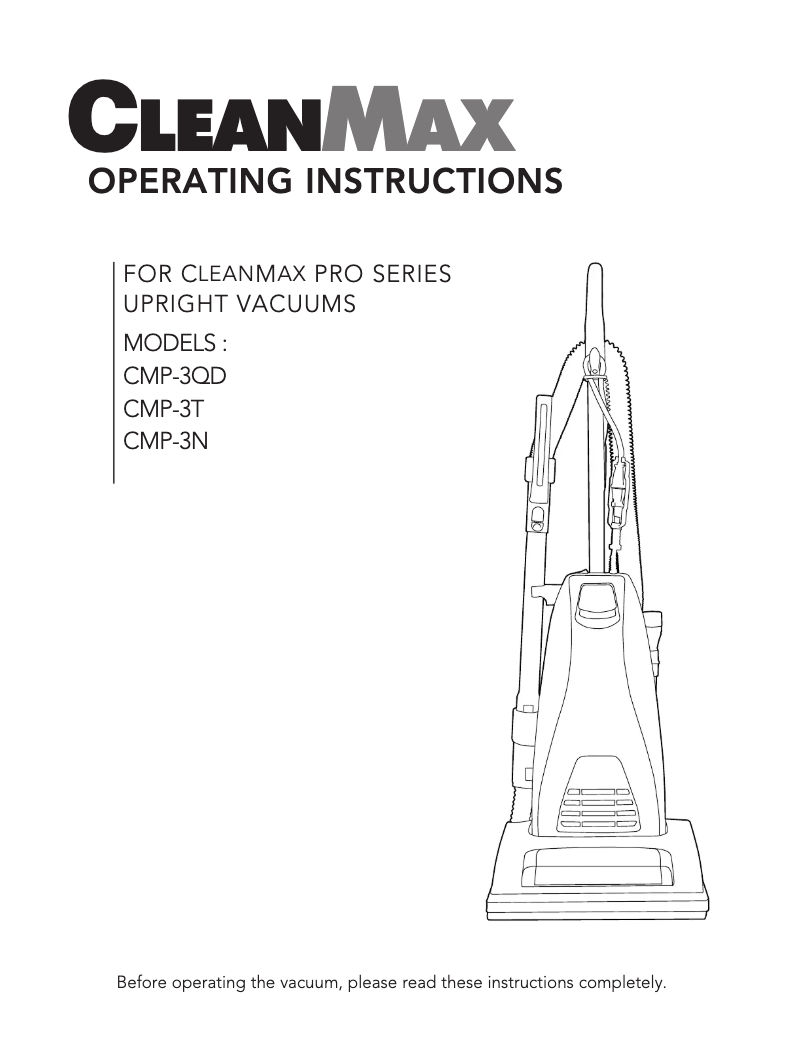 CLEANMAX
OPERATING INSTRUCTIONS

FOR CLEANMAX PRO SERIES
UPRIGHT VACUUMS

MODELS :
CMP-3QD
CMP-3T
CMP-3N

Before operating the vacuum, please read these instructions completely.