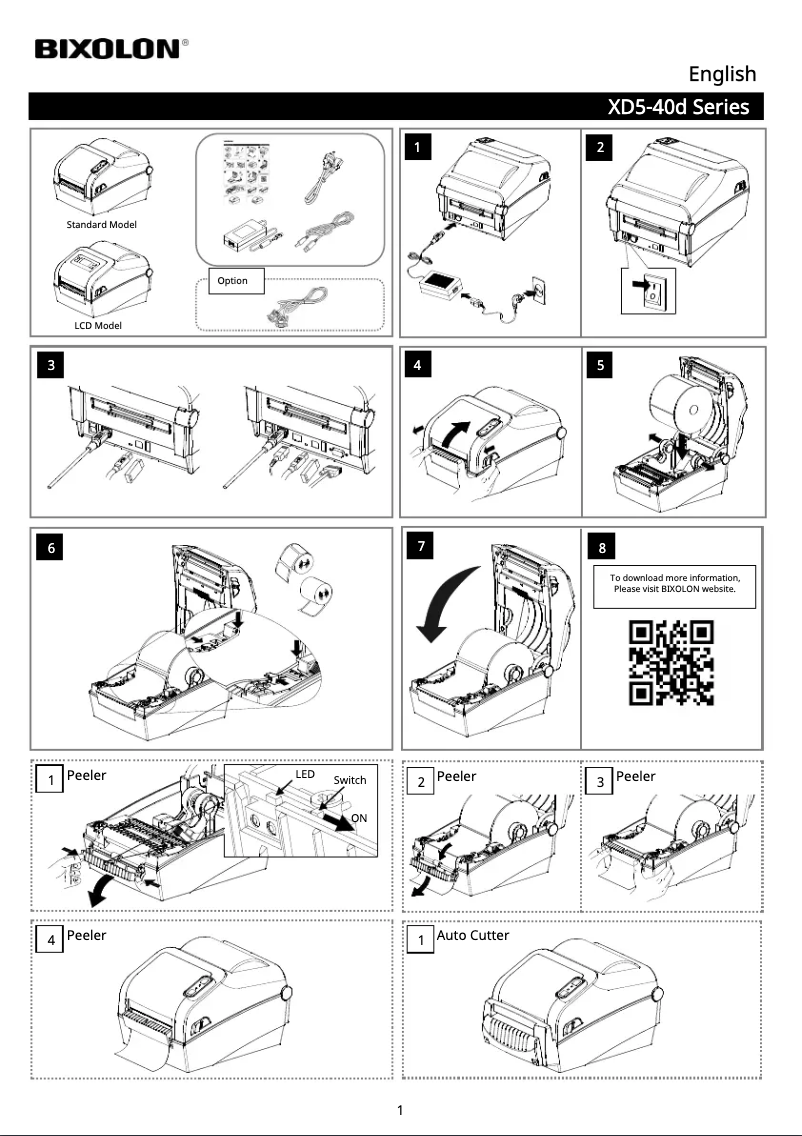 BIXOLON®

English

XD5-40d Series

Standard Model

LCD Model

Option

1

2

3

4

5

6

7

8

To download more information, Please visit BIXOLON website.

1 Peeler

LED

Switch

ON

2 Peeler

3 Peeler

4 Peeler

1 Auto Cutter

1