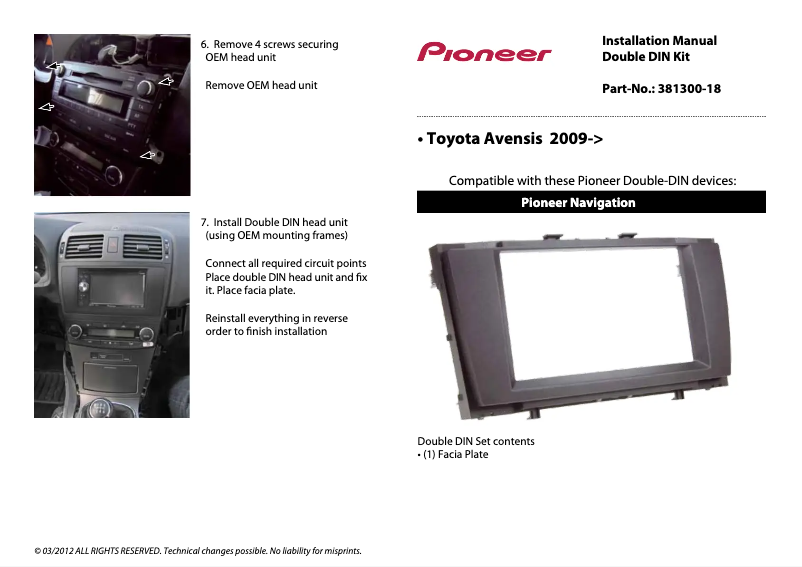 6. Remove 4 screws securing OEM head unit

Remove OEM head unit

7. Install Double DIN head unit (using OEM mounting frames)

Connect all required circuit points Place double DIN head unit and fix it. Place facia plate.

Reinstall everything in reverse order to finish installation

Pioneer

Installation Manual
Double DIN Kit

Part-No.: 381300-18

• Toyota Avensis 2009->

Compatible with these Pioneer Double-DIN devices:

Pioneer Navigation

Double DIN Set contents
• (1) Facia Plate

© 03/2012 ALL RIGHTS RESERVED. Technical changes possible. No liability for misprints.