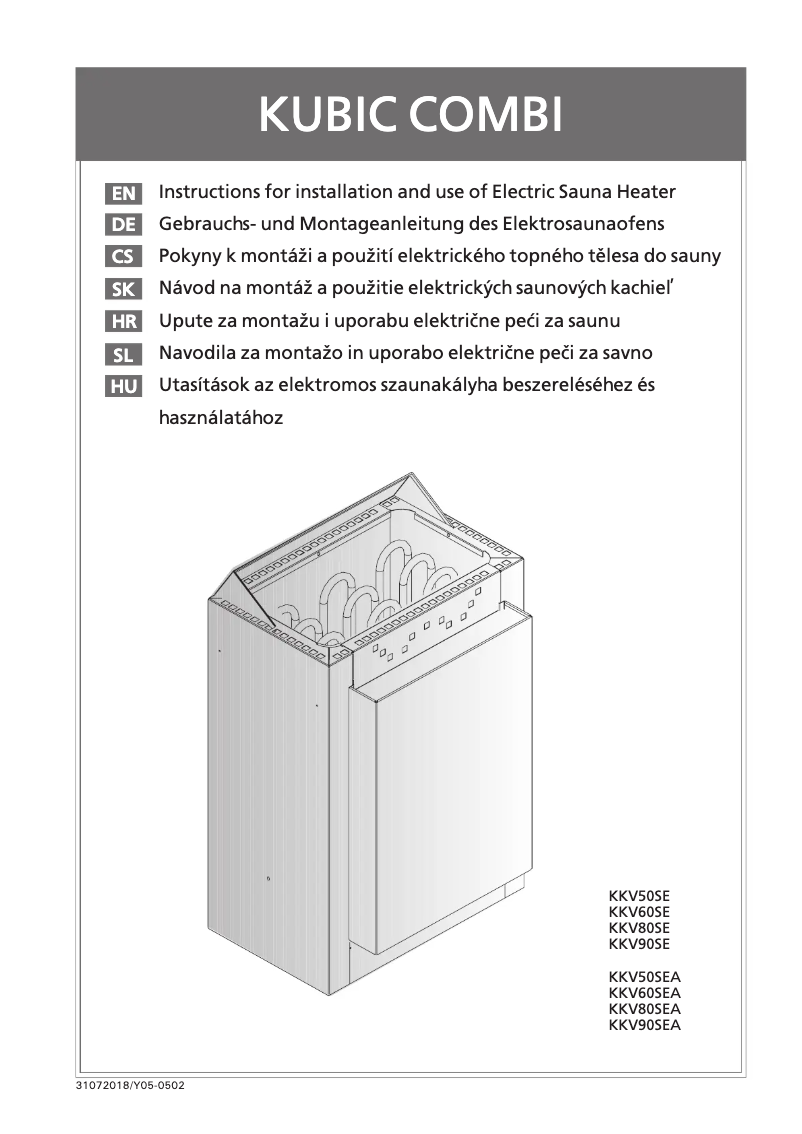 KUBIC COMBI

EN Instructions for installation and use of Electric Sauna Heater
DE Gebrauchs- und Montageanleitung des Elektrosaunaofens
CS Pokyny k montáži a použití elektrického topného tělesa do sauny
SK Návod na montáž a použitie elektrických saunových kachieľ
HR Upute za montažu i uporabu električne peći za saunu
SL Navodila za montažo in uporabo električne peči za savno
HU Utasítások az elektromos szaunakályha beszereléséhez és használatához

KKV50SE
KKV60SE
KKV80SE
KKV90SE

KKV50SEA
KKV60SEA
KKV80SEA
KKV90SEA

31072018/Y05-0502