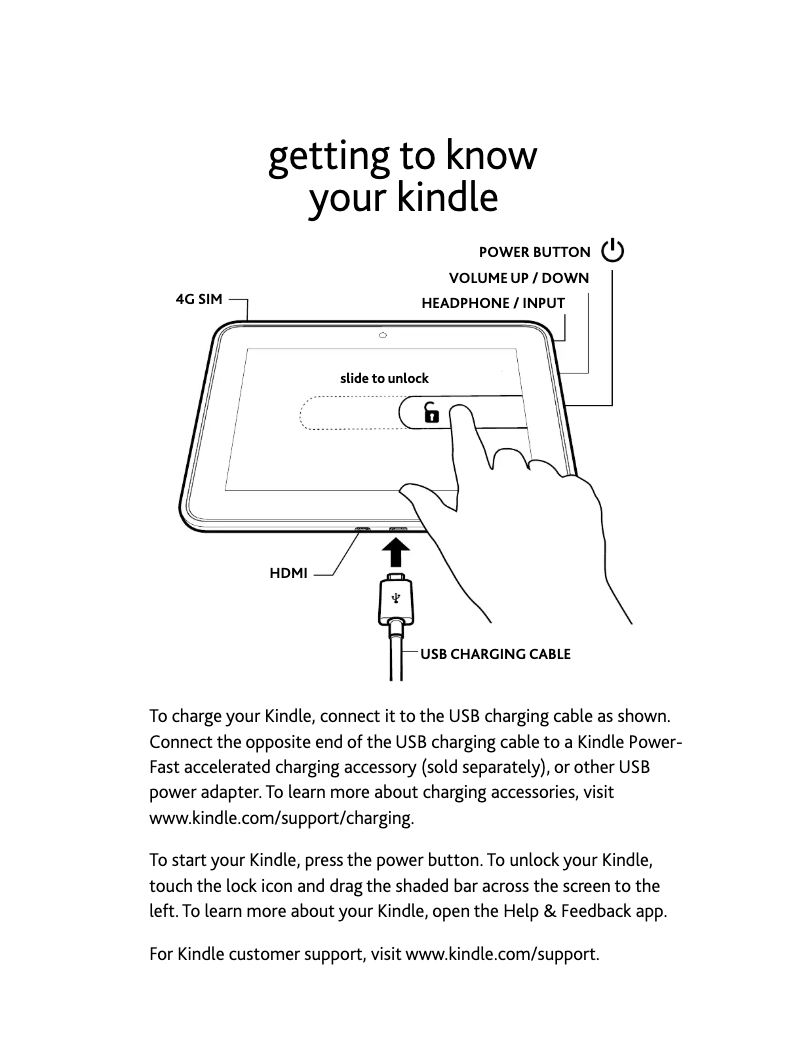 getting to know your kindle

POWER BUTTON

VOLUME UP / DOWN

4G SIM

HEADPHONE / INPUT

slide to unlock

HDMI

USB CHARGING CABLE

To charge your Kindle, connect it to the USB charging cable as shown. Connect the opposite end of the USB charging cable to a Kindle PowerFast accelerated charging accessory (sold separately), or other USB power adapter. To learn more about charging accessories, visit www.kindle.com/support/charging.

To start your Kindle, press the power button. To unlock your Kindle, touch the lock icon and drag the shaded bar across the screen to the left. To learn more about your Kindle, open the Help & Feedback app.

For Kindle customer support, visit www.kindle.com/support.