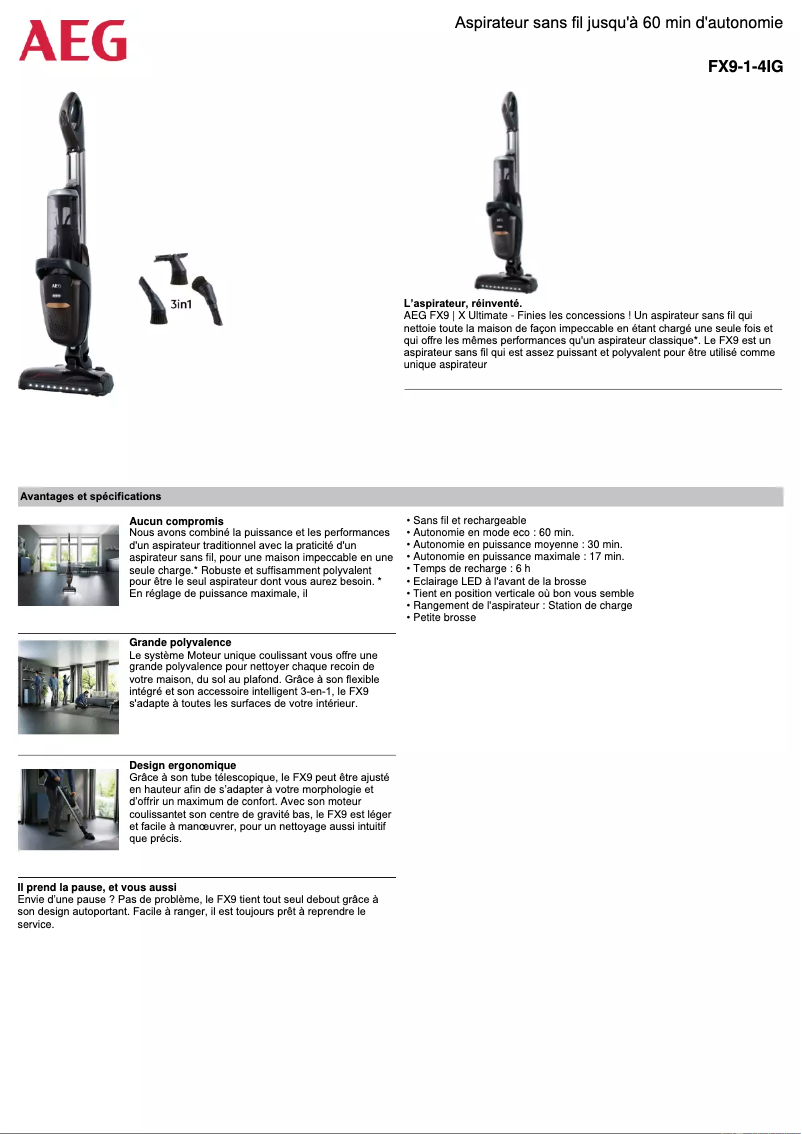 AEG

Aspirateur sans fil jusqu'à 60 min d'autonomie

FX9-1-4IG

AEG

3in1

L'aspirateur, réinventé.
AEG FX9 | X Ultimate - Finies les concessions ! Un aspirateur sans fil qui nettoie toute la maison de façon impeccable en étant chargé une seule fois et qui offre les mêmes performances qu'un aspirateur classique*. Le FX9 est un aspirateur sans fil qui est assez puissant et polyvalent pour être utilisé comme unique aspirateur

Avantages et spécifications

Aucun compromis
Nous avons combiné la puissance et les performances d'un aspirateur traditionnel avec la praticité d'un aspirateur sans fil, pour une maison impeccable en une seule charge.* Robuste et suffisamment polyvalent pour être le seul aspirateur dont vous aurez besoin. * En réglage de puissance maximale, il

Grande polyvalence
Le système Moteur unique coulissant vous offre une grande polyvalence pour nettoyer chaque recoin de votre maison, du sol au plafond. Grâce à son flexible intégré et son accessoire intelligent 3-en-1, le FX9 s'adapte à toutes les surfaces de votre intérieur.

Design ergonomique
Grâce à son tube télescopique, le FX9 peut être ajusté en hauteur afin de s'adapter à votre morphologie et d'offrir un maximum de confort. Avec son moteur coulissantet son centre de gravité bas, le FX9 est léger et facile à manœuvrer, pour un nettoyage aussi intuitif que précis.

Il prend la pause, et vous aussi
Envie d'une pause ? Pas de problème, le FX9 tient tout seul debout grâce à son design autoportant. Facile à ranger, il est toujours prêt à reprendre le service.

• Sans fil et rechargeable
• Autonomie en mode eco : 60 min.
• Autonomie en puissance moyenne : 30 min.
• Autonomie en puissance maximale : 17 min.
• Temps de recharge : 6 h
• Eclairage LED à l'avant de la brosse
• Tient en position verticale où bon vous semble
• Rangement de l'aspirateur : Station de charge
• Petite brosse