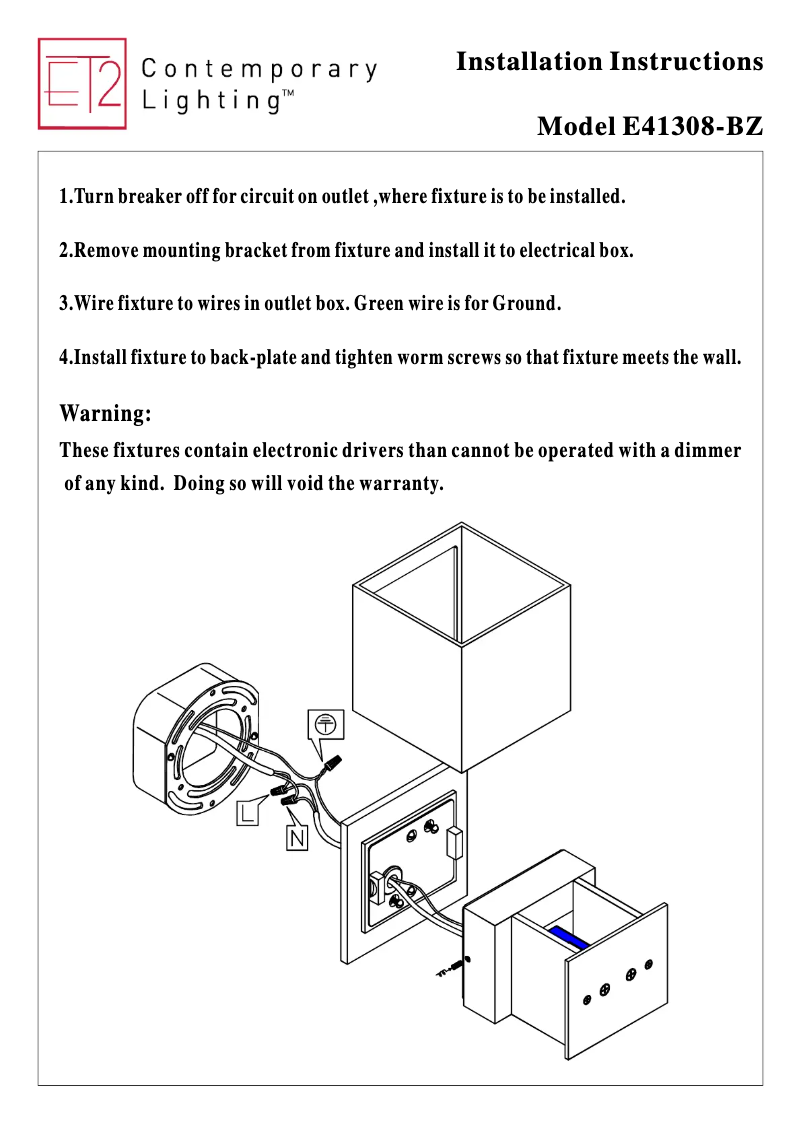 ET2 Contemporary Lighting™

Installation Instructions

Model E41308-BZ

1.Turn breaker off for circuit on outlet ,where fixture is to be installed.

2.Remove mounting bracket from fixture and install it to electrical box.

3.Wire fixture to wires in outlet box. Green wire is for Ground.

4.Install fixture to back-plate and tighten worm screws so that fixture meets the wall.

Warning:
These fixtures contain electronic drivers than cannot be operated with a dimmer of any kind. Doing so will void the warranty.

L

N