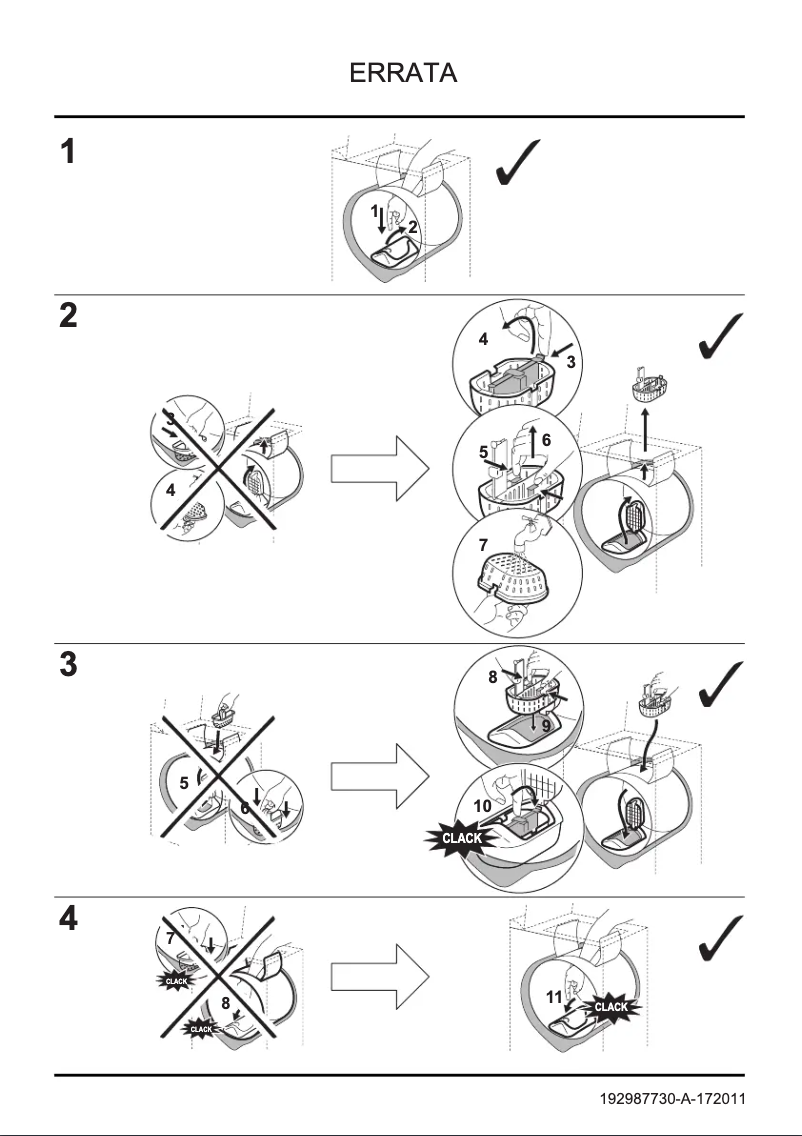 ERRATA

1

1
2

2

3
4

4
3
5
6
7

3

5
6

8
9
10
CLACK

4

7
CLACK
8
CLACK

11
CLACK

192987730-A-172011