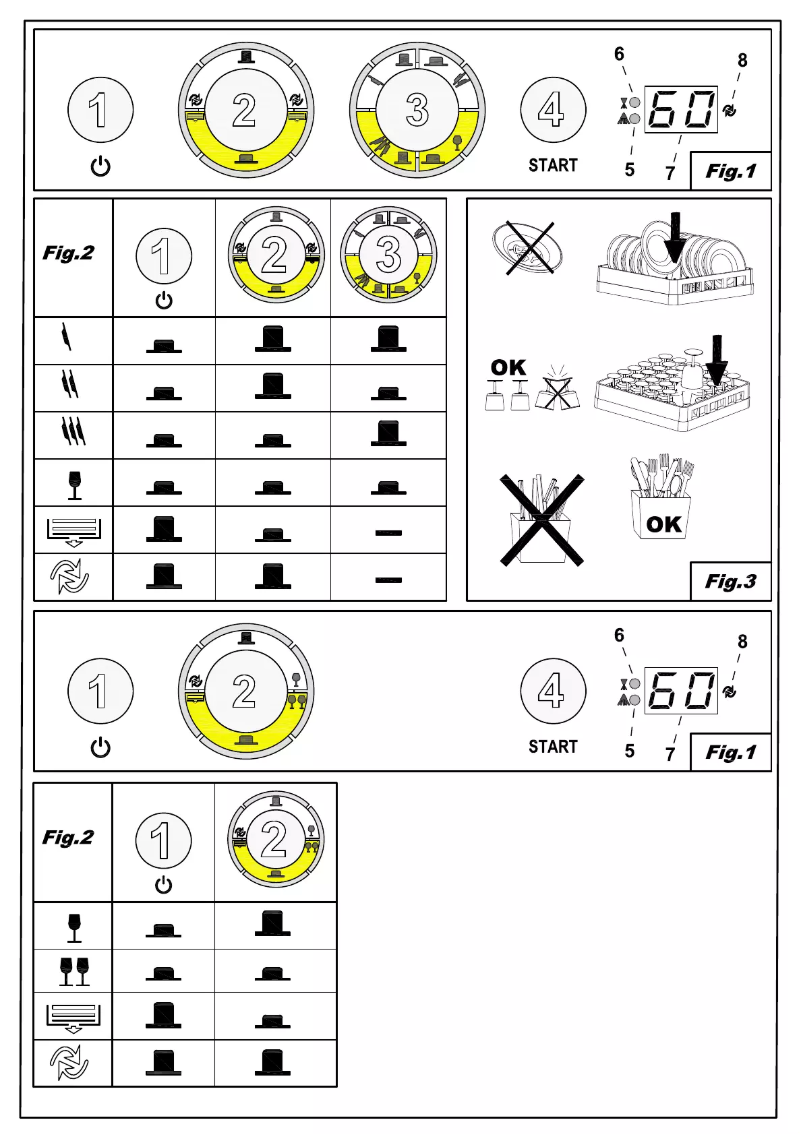 1 2 3 4
START
6 8
60
5 7
Fig.1

Fig.2
1 2 3

OK
OK
Fig.3

1 2 4
START
6 8
60
5 7
Fig.1

Fig.2
1 2