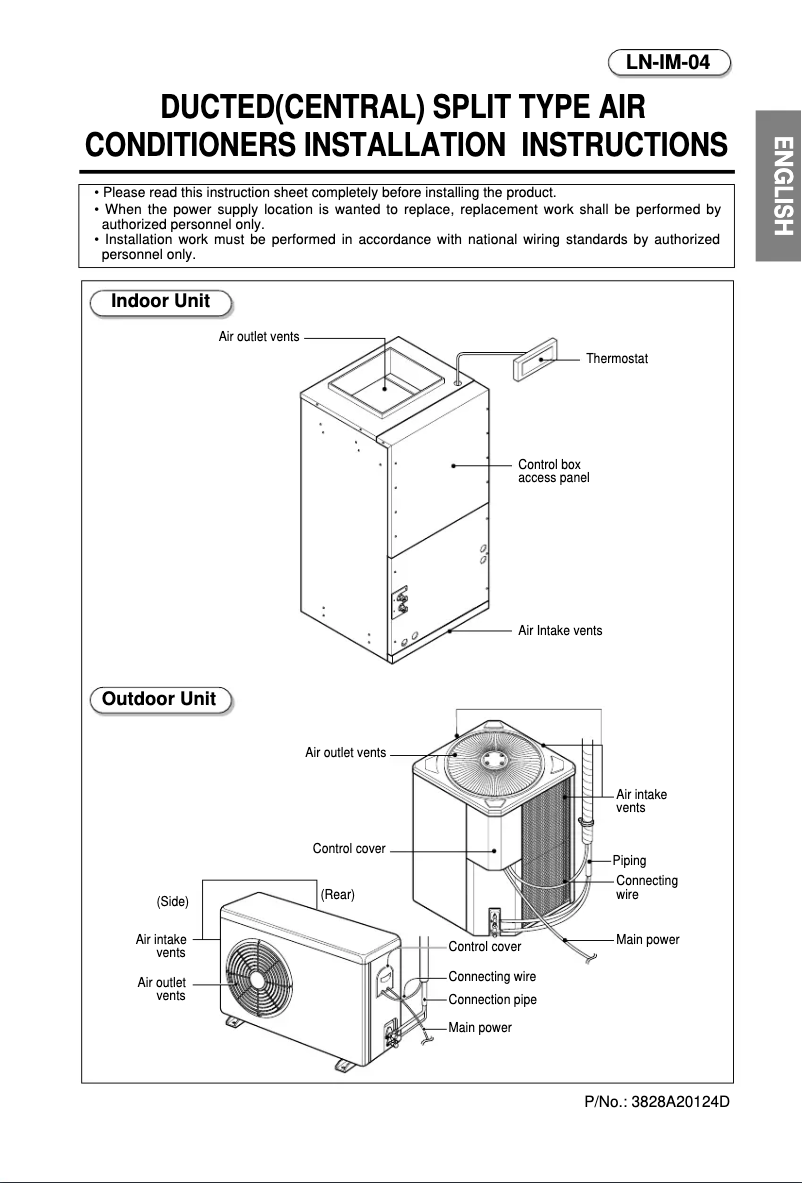 LN-IM-04

DUCTED(CENTRAL) SPLIT TYPE AIR CONDITIONERS INSTALLATION INSTRUCTIONS

ENGLISH

• Please read this instruction sheet completely before installing the product.
• When the power supply location is wanted to replace, replacement work shall be performed by authorized personnel only.
• Installation work must be performed in accordance with national wiring standards by authorized personnel only.

Indoor Unit

Air outlet vents
Thermostat
Control box access panel
Air Intake vents

Outdoor Unit

Air outlet vents
Air intake vents
Control cover
Piping
Connecting wire
Main power
(Side)
(Rear)
Air intake vents
Air outlet vents
Control cover
Connecting wire
Connection pipe
Main power

P/No.: 3828A20124D