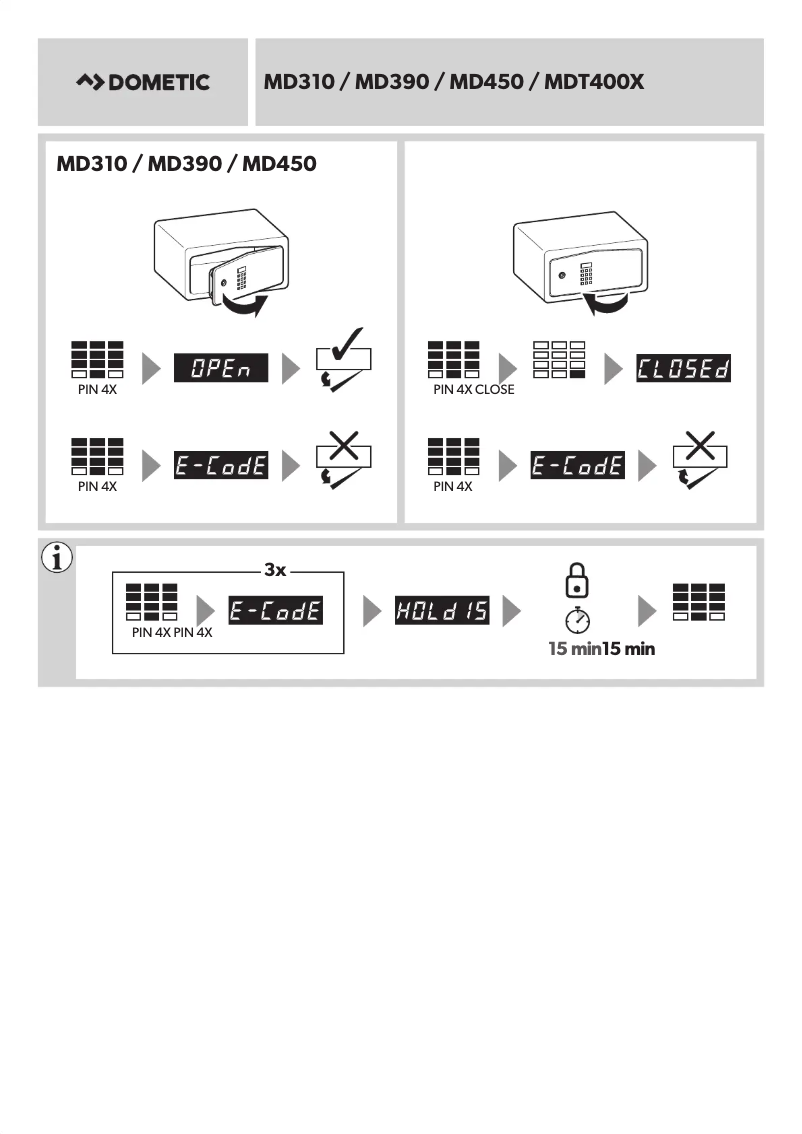 DOMETIC

MD310 / MD390 / MD450 / MDT400X

MD310 / MD390 / MD450

PIN 4X

OPEn

PIN 4X

E-CodE

PIN 4X CLOSE

CLOSEd

PIN 4X

E-CodE

3x

PIN 4X PIN 4X

E-CodE

HOLd 15

15 min15 min