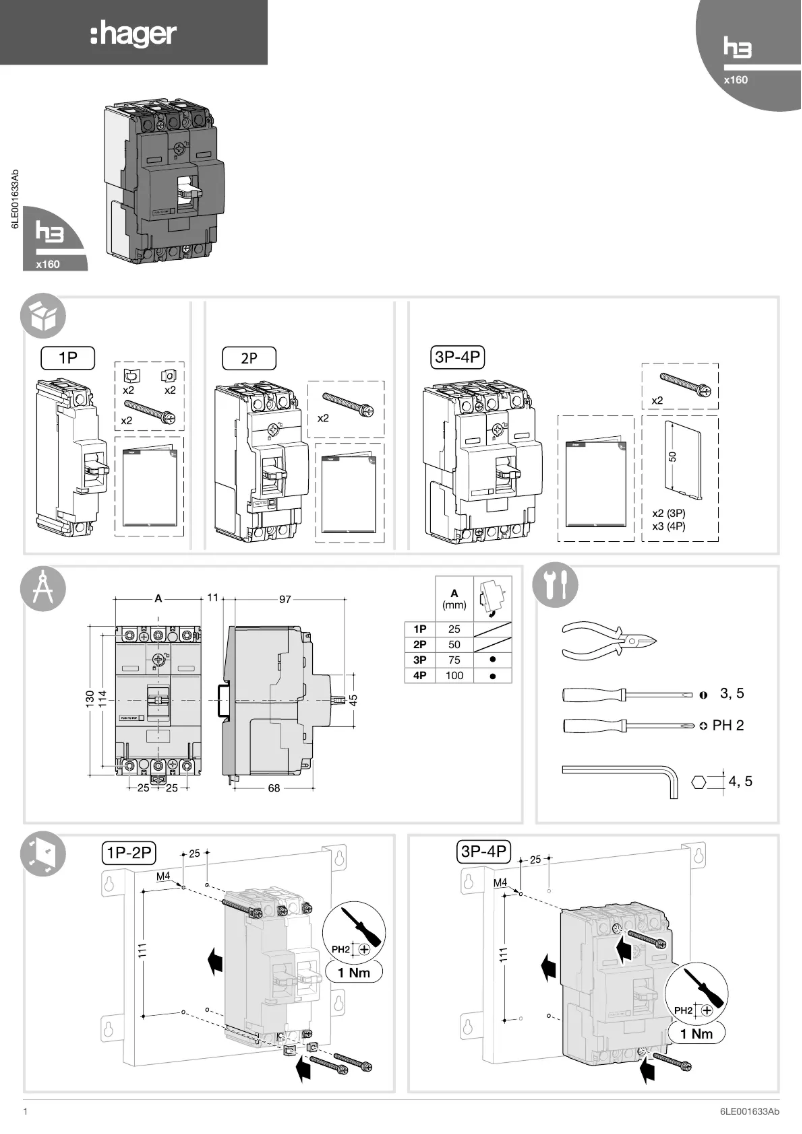 :hager

h3
x160

6LE001633Ab

h3
x160

1P
x2 x2
x2

2P
x2

3P-4P
x2
50
x2 (3P)
x3 (4P)

A
11
97
130
114
45
25 25
68

| | A (mm) | |
|---|---|---|
| 1P | 25 | |
| 2P | 50 | |
| 3P | 75 | ● |
| 4P | 100 | ● |

3, 5
PH 2
4, 5

1P-2P
25
M4
111
PH2
1 Nm

3P-4P
25
M4
111
PH2
1 Nm

1
6LE001633Ab