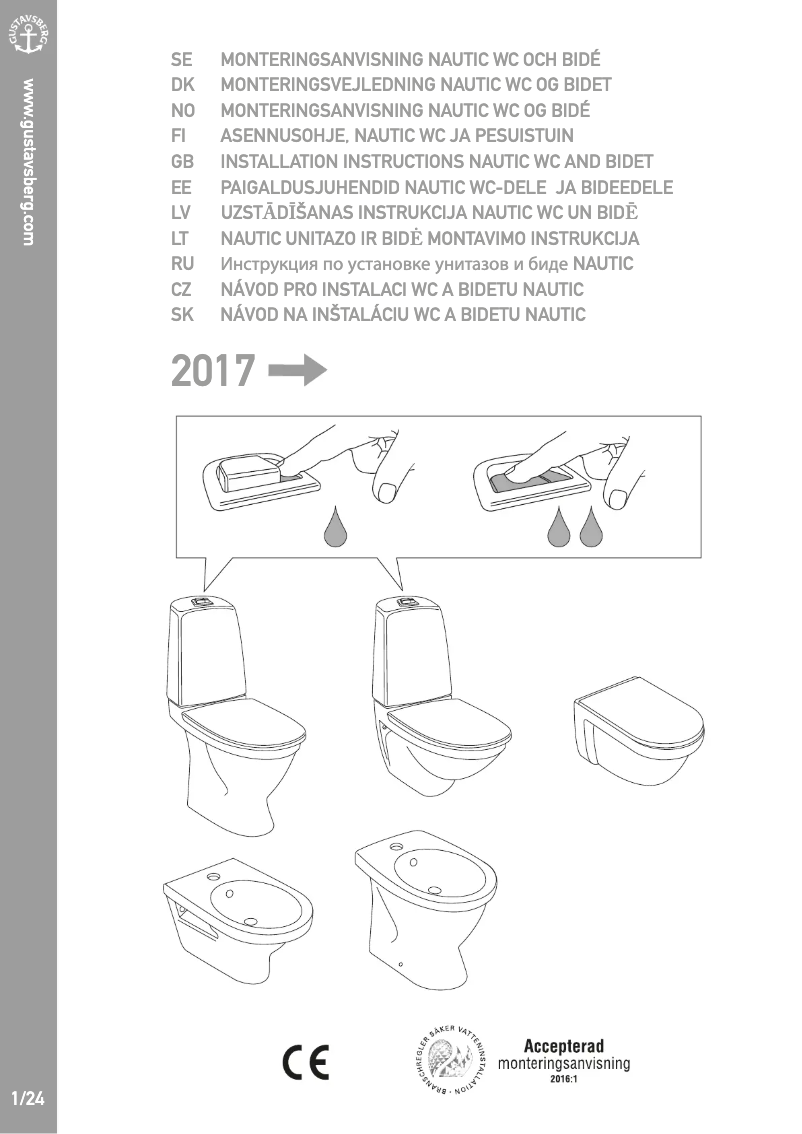 GUSTAVSBERG

www.gustavsberg.com

SE MONTERINGSANVISNING NAUTIC WC OCH BIDÉ
DK MONTERINGSVEJLEDNING NAUTIC WC OG BIDET
NO MONTERINGSANVISNING NAUTIC WC OG BIDÉ
FI ASENNUSOHJE, NAUTIC WC JA PESUISTUIN
GB INSTALLATION INSTRUCTIONS NAUTIC WC AND BIDET
EE PAIGALDUSJUHENDID NAUTIC WC-DELE JA BIDEEDELE
LV UZSTĀDĪŠANAS INSTRUKCIJA NAUTIC WC UN BIDĒ
LT NAUTIC UNITAZO IR BIDĖ MONTAVIMO INSTRUKCIJA
RU Инструкция по установке унитазов и биде NAUTIC
CZ NÁVOD PRO INSTALACI WC A BIDETU NAUTIC
SK NÁVOD NA INŠTALÁCIU WC A BIDETU NAUTIC

2017

CE

BRANSCHREGLER SÄKER VATTENINSTALLATION

Accepterad
monteringsanvisning
2016:1

1/24