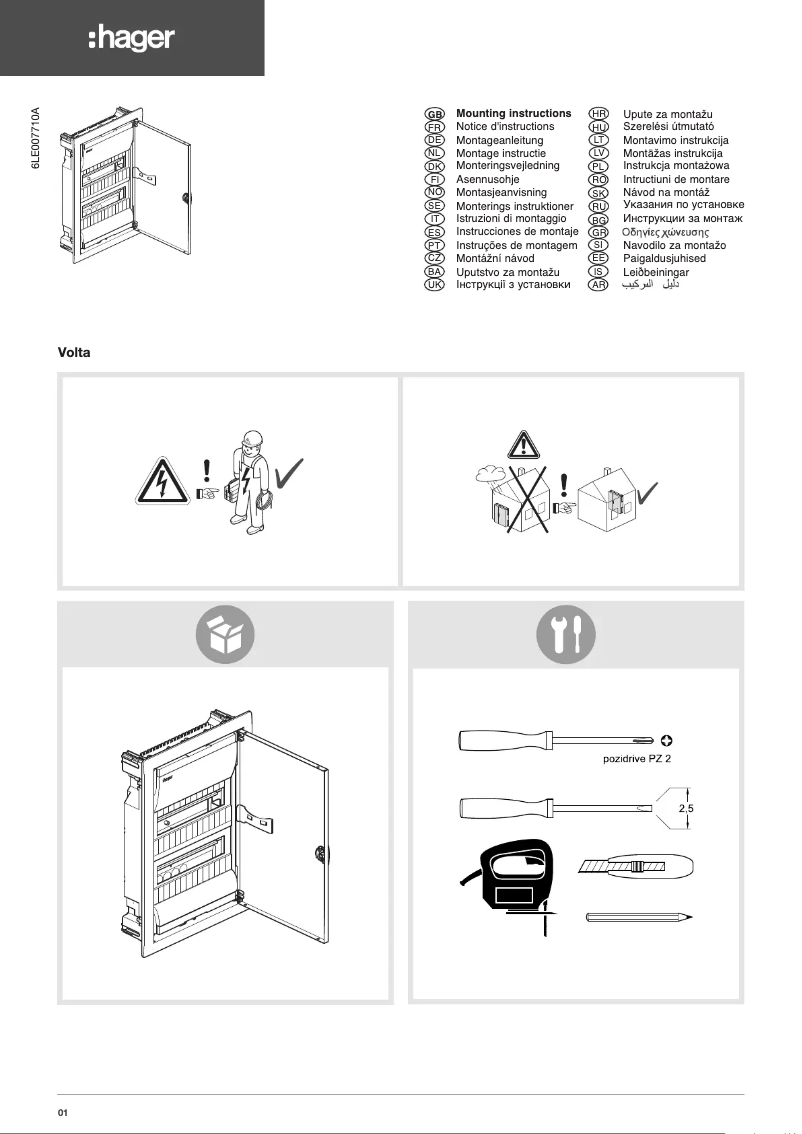 :hager

6LE007710A

GB Mounting instructions
FR Notice d'instructions
DE Montageanleitung
NL Montage instructie
DK Monteringsvejledning
FI Asennusohje
NO Montasjeanvisning
SE Monterings instruktioner
IT Istruzioni di montaggio
ES Instrucciones de montaje
PT Instruções de montagem
CZ Montážní návod
BA Uputstvo za montažu
UK Інструкції з установки

HR Upute za montažu
HU Szerelési útmutató
LT Montavimo instrukcija
LV Montāžas instrukcija
PL Instrukcja montażowa
RO Intructiuni de montare
SK Návod na montáž
RU Указания по установке
BG Инструкции за монтаж
GR Οδηγίες χώνευσης
SI Navodilo za montažo
EE Paigaldusjuhised
IS Leiðbeiningar
AR دليل التركيب

Volta

pozidrive PZ 2

2.5

01