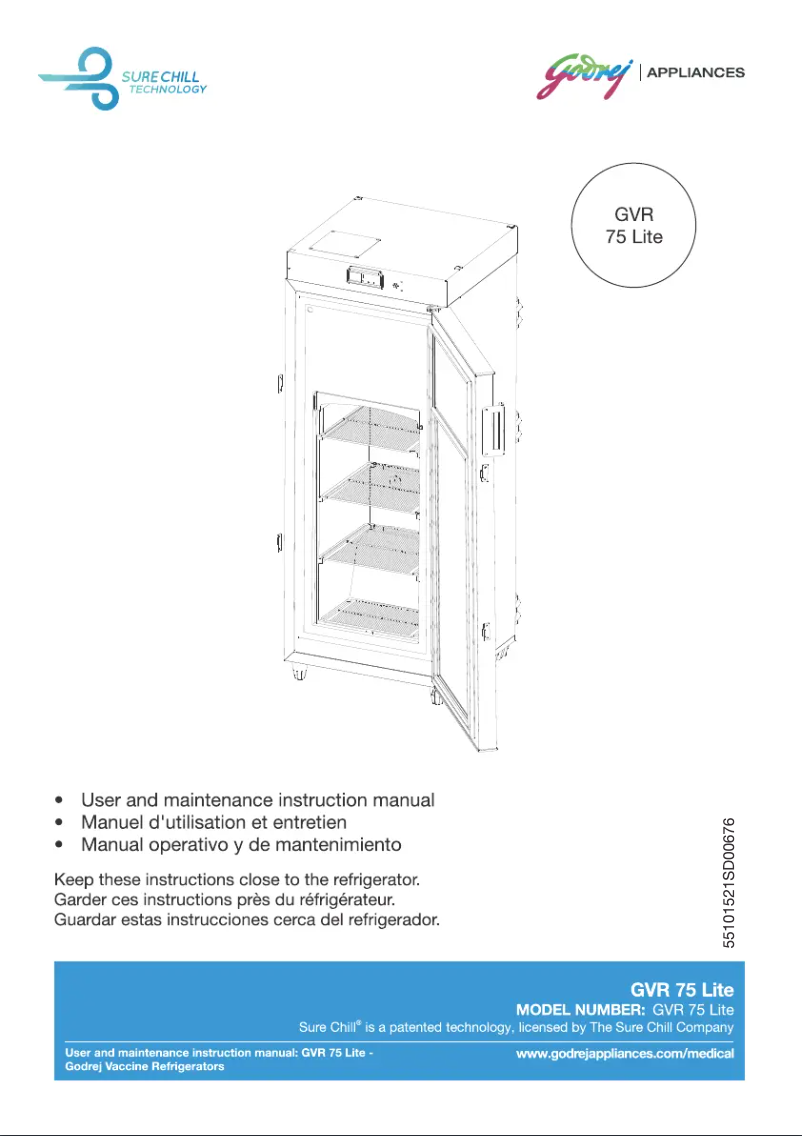 SURE CHILL TECHNOLOGY

Godrej | APPLIANCES

GVR 75 Lite

• User and maintenance instruction manual
• Manuel d'utilisation et entretien
• Manual operativo y de mantenimiento

Keep these instructions close to the refrigerator.
Garder ces instructions près du réfrigérateur.
Guardar estas instrucciones cerca del refrigerador.

55101521SD00676

GVR 75 Lite
MODEL NUMBER: GVR 75 Lite
Sure Chill® is a patented technology, licensed by The Sure Chill Company

User and maintenance instruction manual: GVR 75 Lite - Godrej Vaccine Refrigerators

www.godrejappliances.com/medical