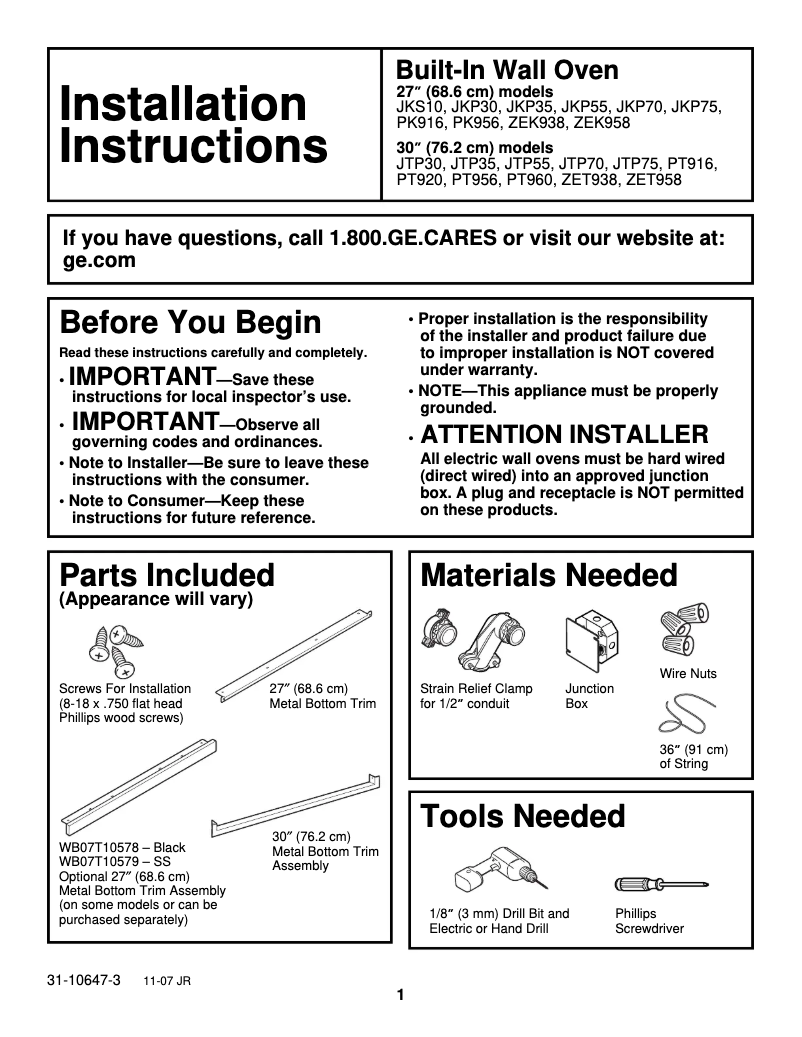 Installation Instructions

Built-In Wall Oven
27″ (68.6 cm) models
JKS10, JKP30, JKP35, JKP55, JKP70, JKP75, PK916, PK956, ZEK938, ZEK958
30″ (76.2 cm) models
JTP30, JTP35, JTP55, JTP70, JTP75, PT916, PT920, PT956, PT960, ZET938, ZET958

If you have questions, call 1.800.GE.CARES or visit our website at: ge.com

Before You Begin
Read these instructions carefully and completely.
• IMPORTANT—Save these instructions for local inspector's use.
• IMPORTANT—Observe all governing codes and ordinances.
• Note to Installer—Be sure to leave these instructions with the consumer.
• Note to Consumer—Keep these instructions for future reference.
• Proper installation is the responsibility of the installer and product failure due to improper installation is NOT covered under warranty.
• NOTE—This appliance must be properly grounded.
• ATTENTION INSTALLER
All electric wall ovens must be hard wired (direct wired) into an approved junction box. A plug and receptacle is NOT permitted on these products.

Parts Included
(Appearance will vary)
Screws For Installation (8-18 x .750 flat head Phillips wood screws)
27″ (68.6 cm) Metal Bottom Trim
WB07T10578 – Black
WB07T10579 – SS
Optional 27″ (68.6 cm) Metal Bottom Trim Assembly (on some models or can be purchased separately)
30″ (76.2 cm) Metal Bottom Trim Assembly

Materials Needed
Strain Relief Clamp for 1/2″ conduit
Junction Box
Wire Nuts
36″ (91 cm) of String

Tools Needed
1/8″ (3 mm) Drill Bit and Electric or Hand Drill
Phillips Screwdriver

31-10647-3 11-07 JR
1