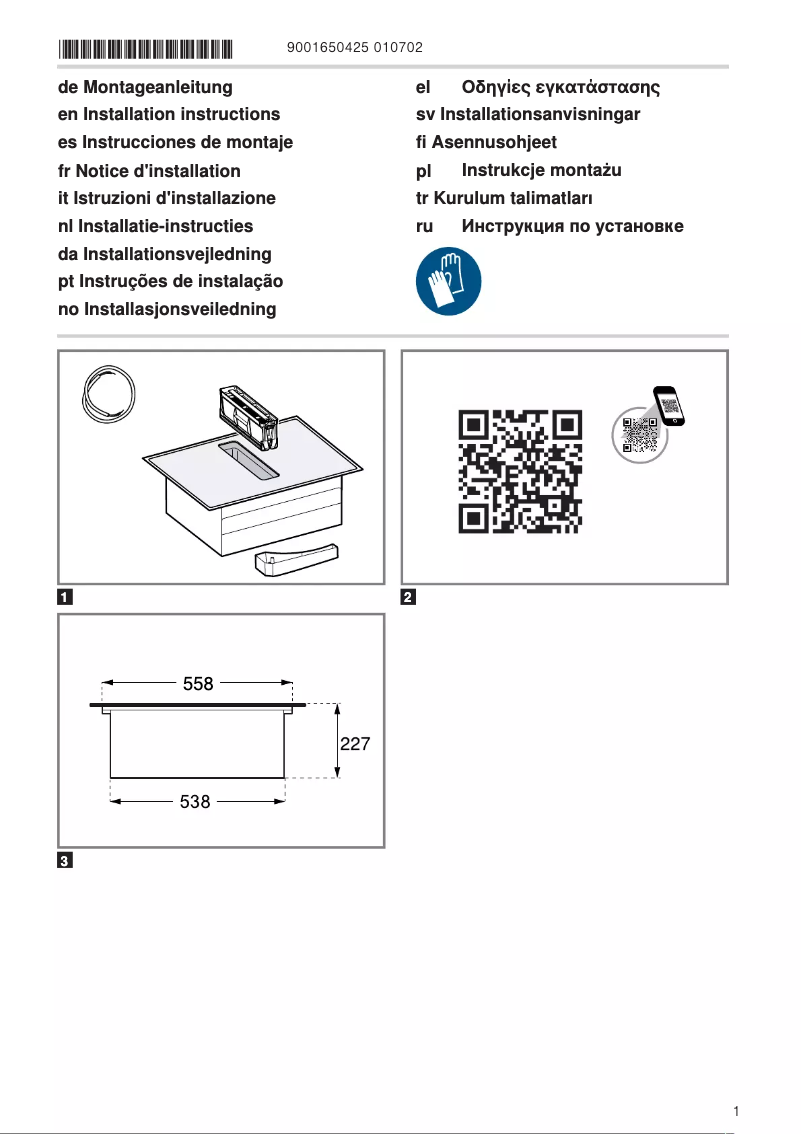 9001650425 010702

de Montageanleitung
en Installation instructions
es Instrucciones de montaje
fr Notice d'installation
it Istruzioni d'installazione
nl Installatie-instructies
da Installationsvejledning
pt Instruções de instalação
no Installasjonsveiledning

el Οδηγίες εγκατάστασης
sv Installationsanvisningar
fi Asennusohjeet
pl Instrukcje montażu
tr Kurulum talimatları
ru Инструкция по установке

1

2

558
227
538

3

1